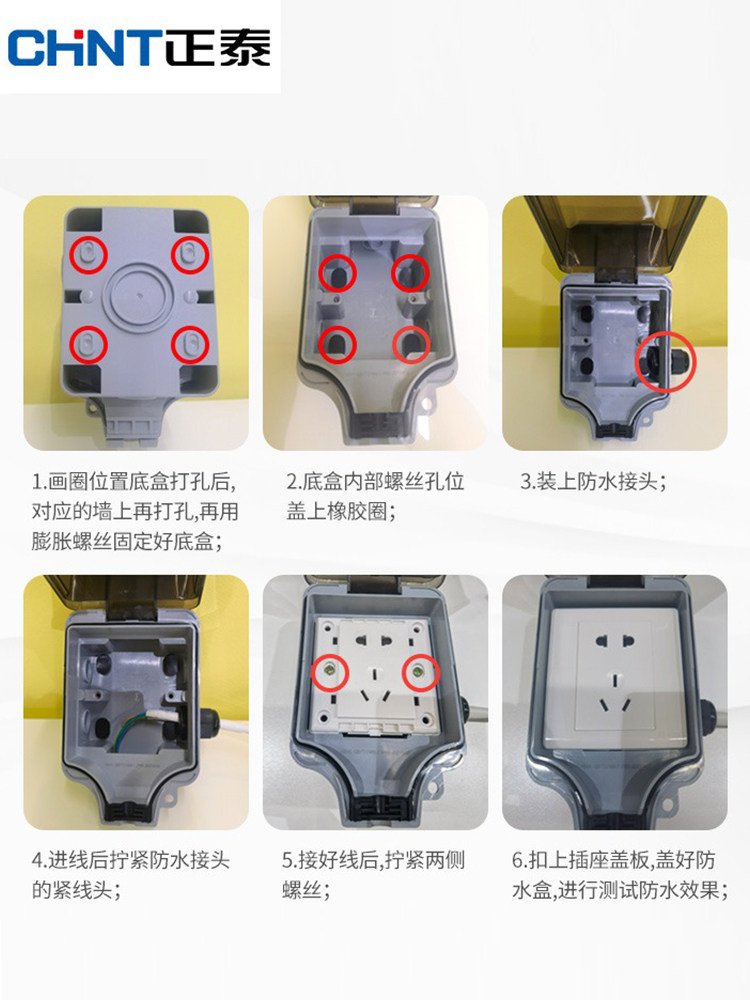 CHNT正泰

1.画圈位置底盒打孔后,对应的墙上再打孔,再用膨胀螺丝固定好底盒;

2.底盒内部螺丝孔位盖上橡胶圈;

3.装上防水接头;

4.进线后拧紧防水接头的紧线头;

5.接好线后,拧紧两侧螺丝;

6.扣上插座盖板,盖好防水盒,进行测试防水效果;