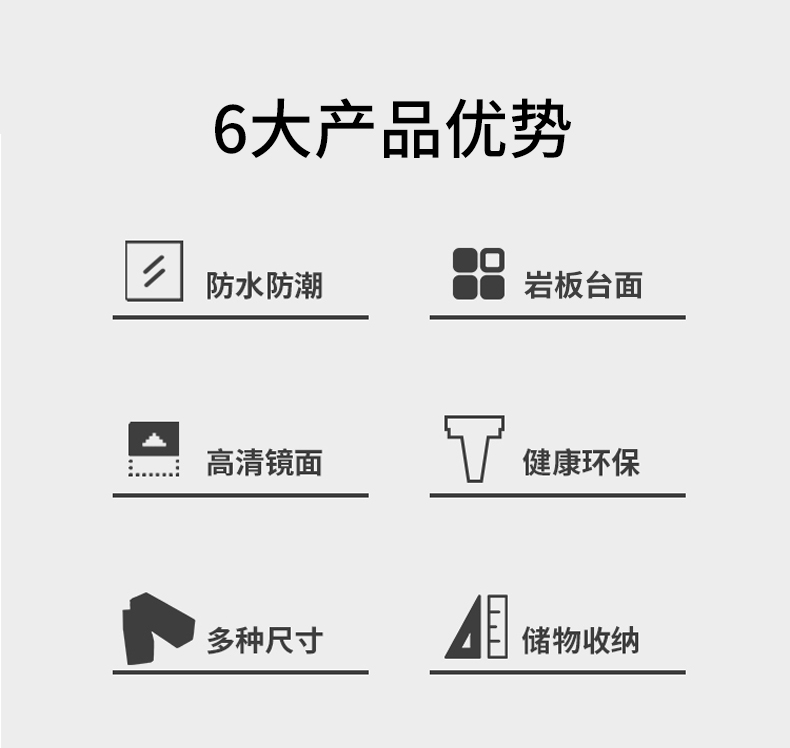 6大产品优势

防水防潮

岩板台面

高清镜面

健康环保

多种尺寸

储物收纳