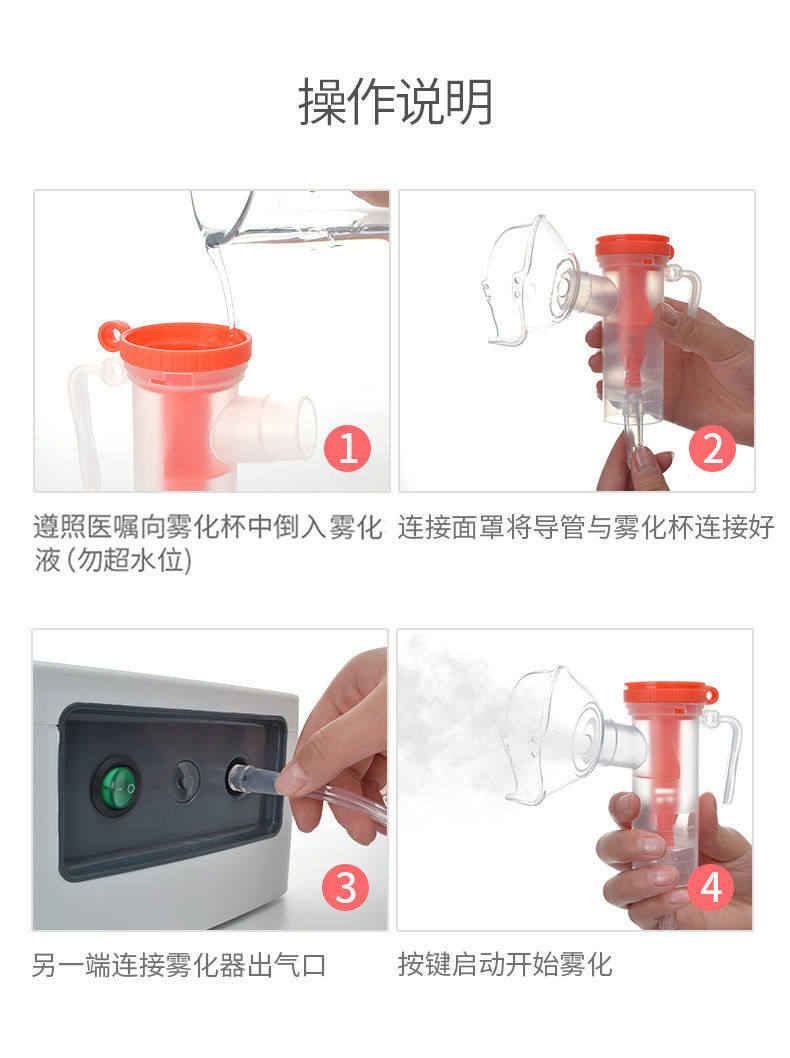 操作说明

1

遵照医嘱向雾化杯中倒入雾化液(勿超水位)

2

连接面罩将导管与雾化杯连接好

3

另一端连接雾化器出气口

4

按键启动开始雾化