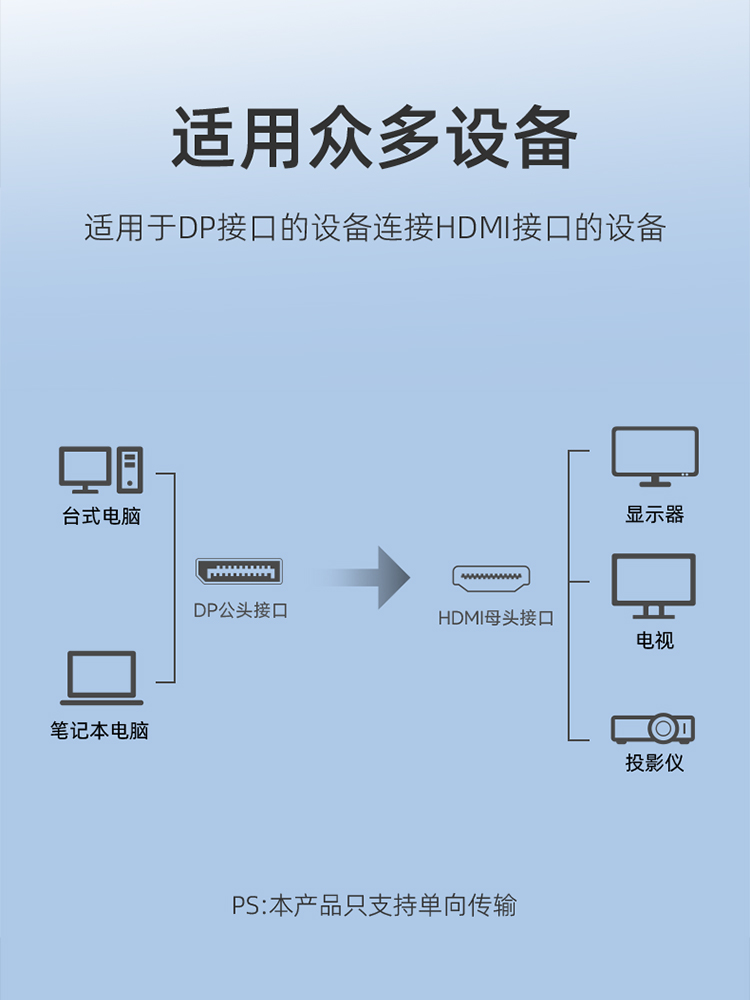 适用众多设备

适用于DP接口的设备连接HDMI接口的设备

台式电脑

笔记本电脑

DP公头接口

HDMI母头接口

显示器

电视

投影仪

PS:本产品只支持单向传输