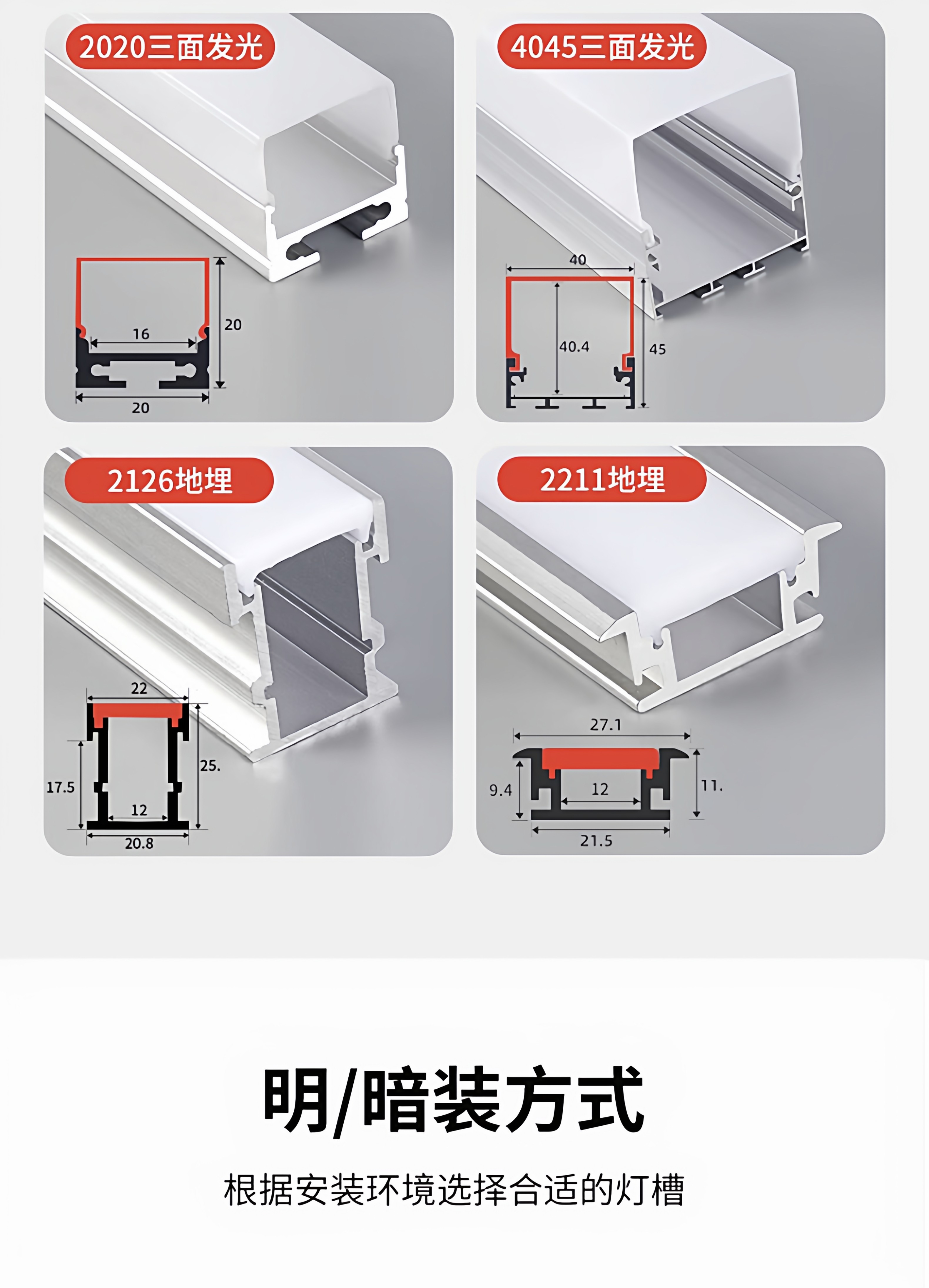 2020三面发光

16
20
20

4045三面发光

40
40.4
45

2126地埋

22
17.5
25.
12
20.8

2211地埋

27.1
9.4
12
11.
21.5

明/暗装方式

根据安装环境选择合适的灯槽