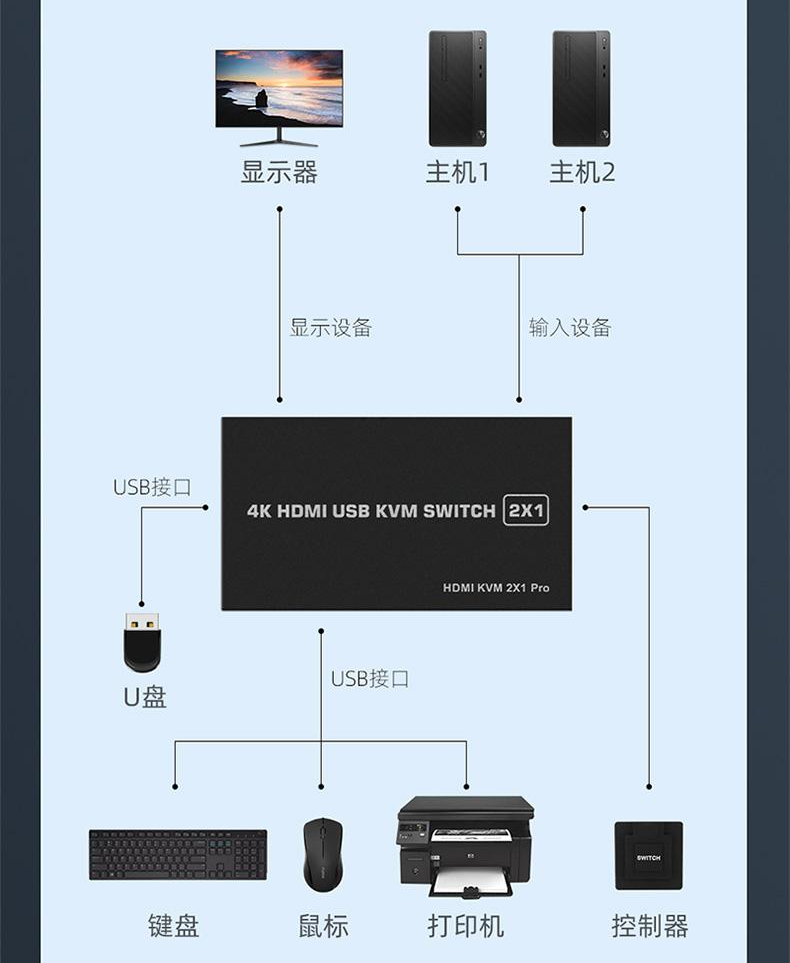 显示器

主机1

主机2

显示设备

输入设备

USB接口

4K HDMI USB KVM SWITCH 2X1

HDMI KVM 2X1 Pro

U盘

USB接口

SWITCH

键盘

鼠标

打印机

控制器