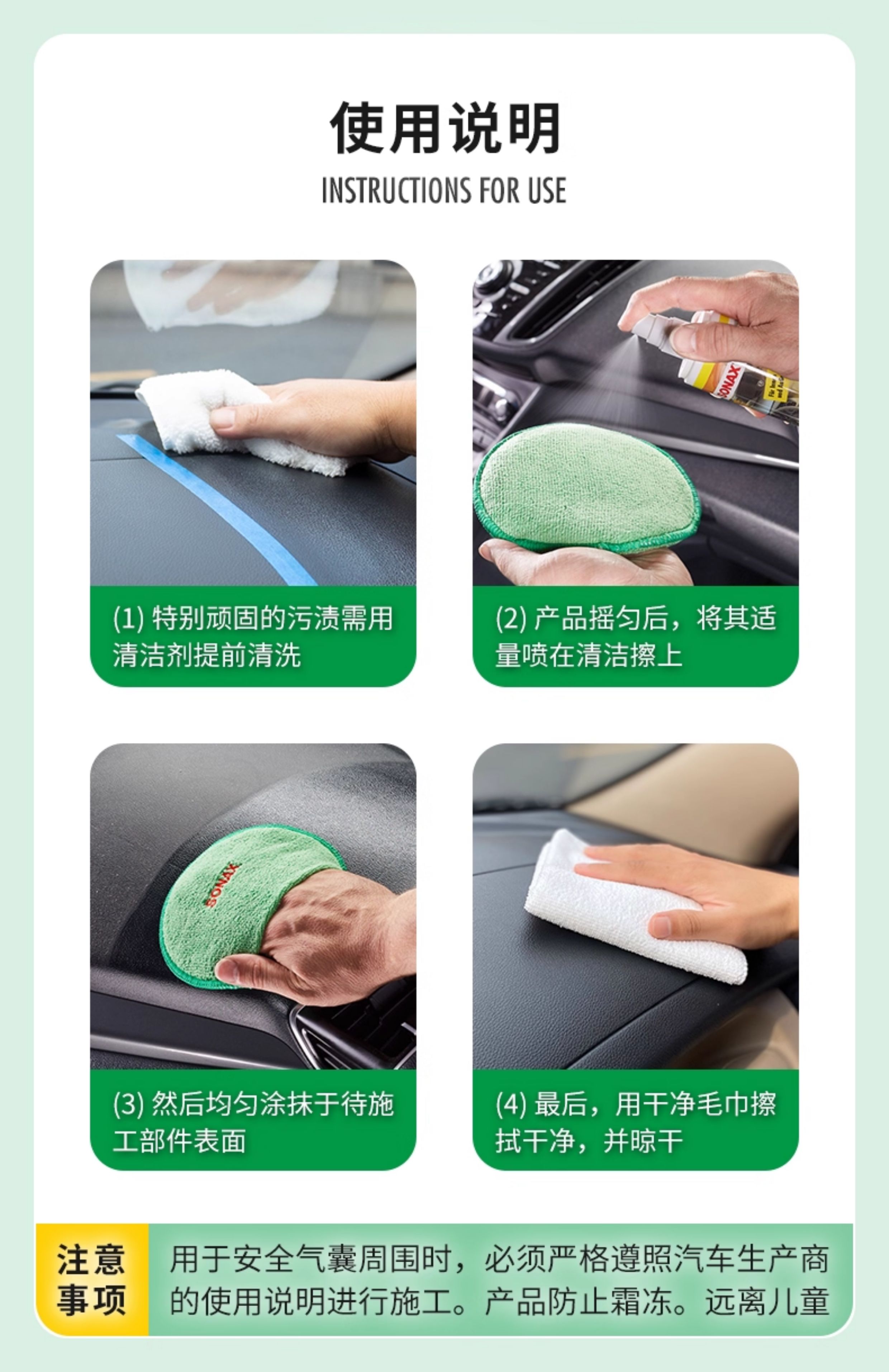 使用说明
INSTRUCTIONS FOR USE

SONAX

(1) 特别顽固的污渍需用清洁剂提前清洗

(2) 产品摇匀后，将其适量喷在清洁擦上

SONAX

(3) 然后均匀涂抹于待施工部件表面

(4) 最后，用干净毛巾擦拭干净，并晾干

注意事项

用于安全气囊周围时，必须严格遵照汽车生产商的使用说明进行施工。产品防止霜冻。远离儿童