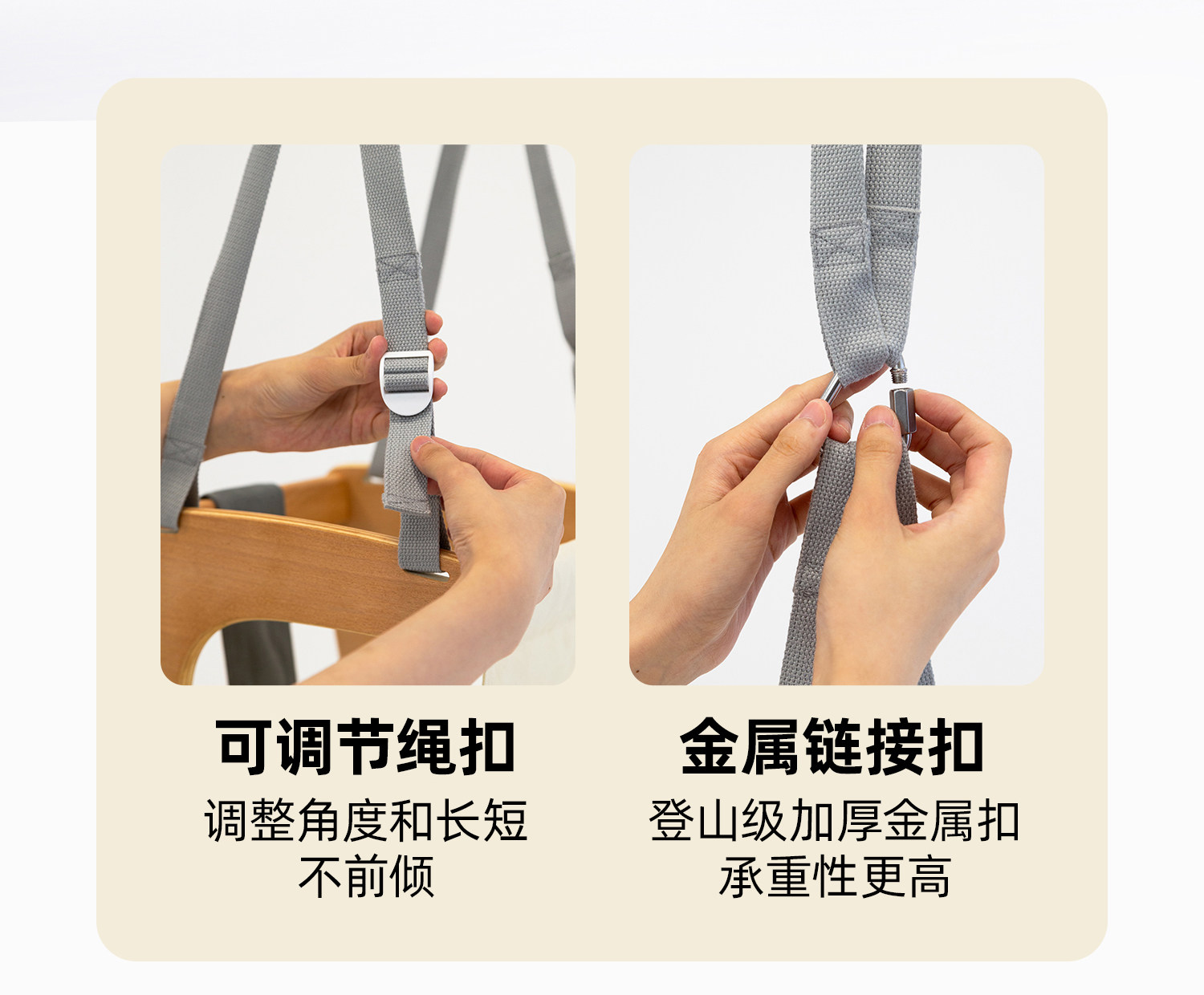 可调节绳扣

调整角度和长短
不前倾

金属链接扣

登山级加厚金属扣
承重性更高