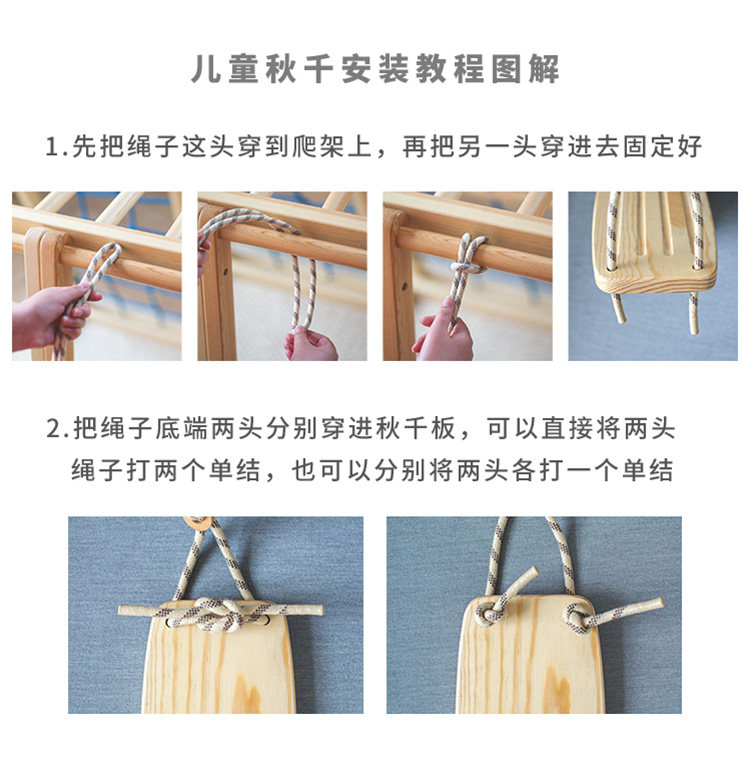 儿童秋千安装教程图解

1.先把绳子这头穿到爬架上，再把另一头穿进去固定好

2.把绳子底端两头分别穿进秋千板，可以直接将两头绳子打两个单结，也可以分别将两头各打一个单结