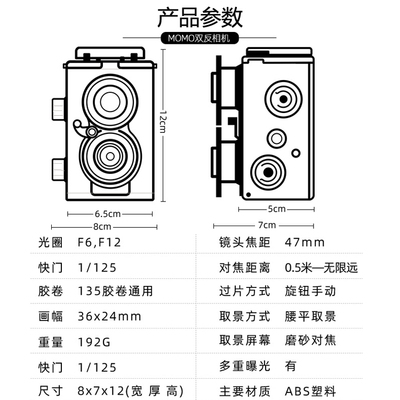 产品参数

MOMO双反相机

12cm

6.5cm

8cm

5cm

7cm

| 光圈 | F6,F12 | 镜头焦距 | 47mm |
|---|---|---|---|
| 快门 | 1/125 | 对焦距离 | 0.5米—无限远 |
| 胶卷 | 135胶卷通用 | 过片方式 | 旋钮手动 |
| 画幅 | 36x24mm | 取景方式 | 腰平取景 |
| 重量 | 192G | 取景屏幕 | 磨砂对焦 |
| 快门 | 1/125 | 多重曝光 | 有 |
| 尺寸 | 8x7x12(宽 厚 高) | 主要材质 | ABS塑料 |