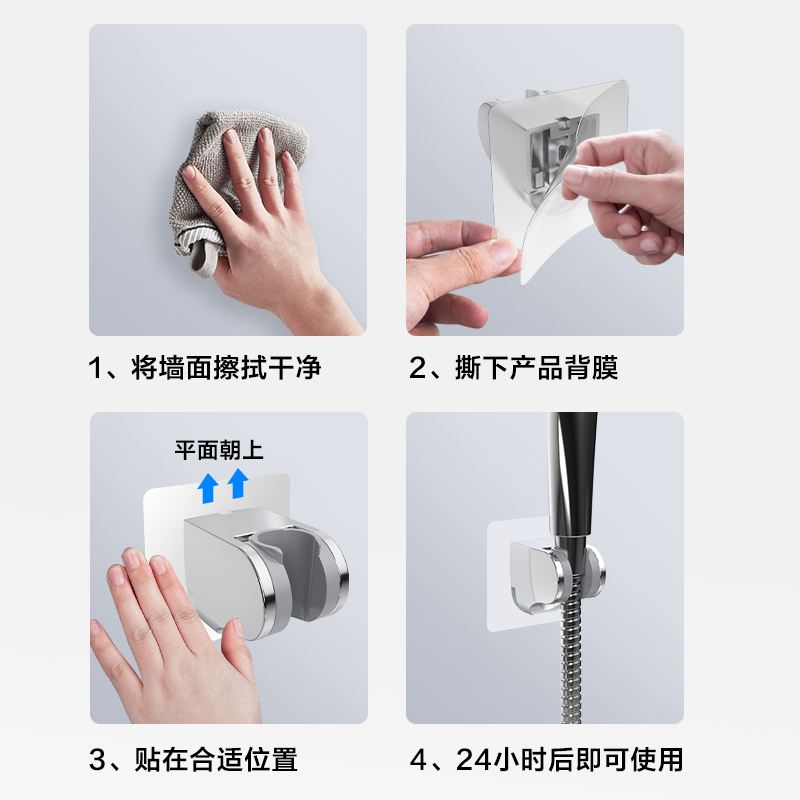 1、将墙面擦拭干净

2、撕下产品背膜

平面朝上

3、贴在合适位置

4、24小时后即可使用