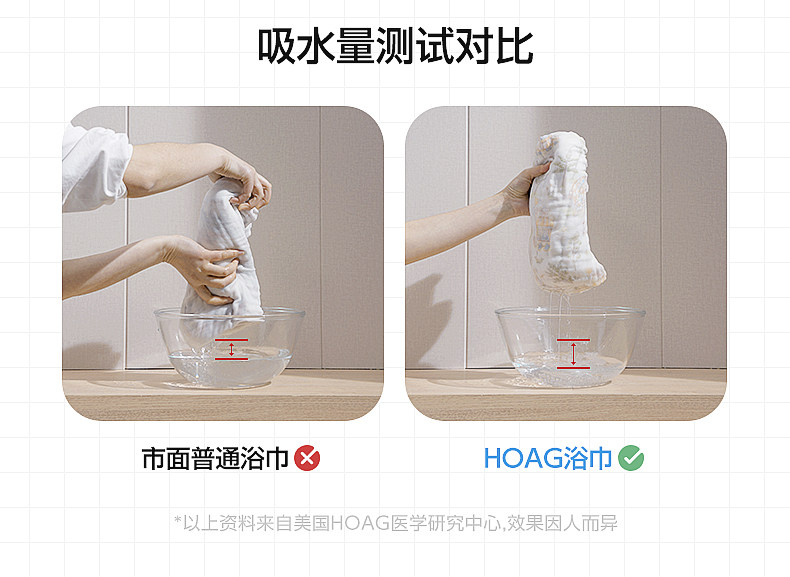 吸水量测试对比

市面普通浴巾

HOAG浴巾

*以上资料来自美国HOAG医学研究中心,效果因人而异