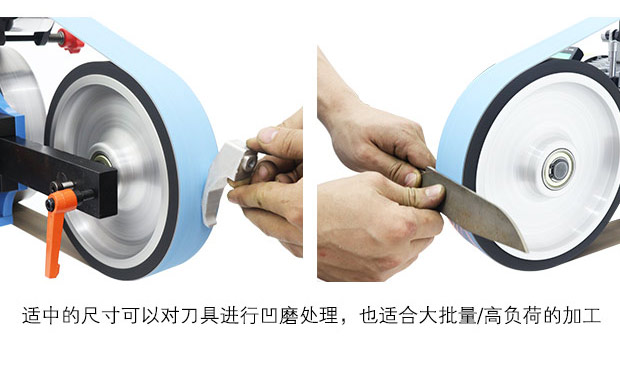 适中的尺寸可以对刀具进行凹磨处理，也适合大批量/高负荷的加工