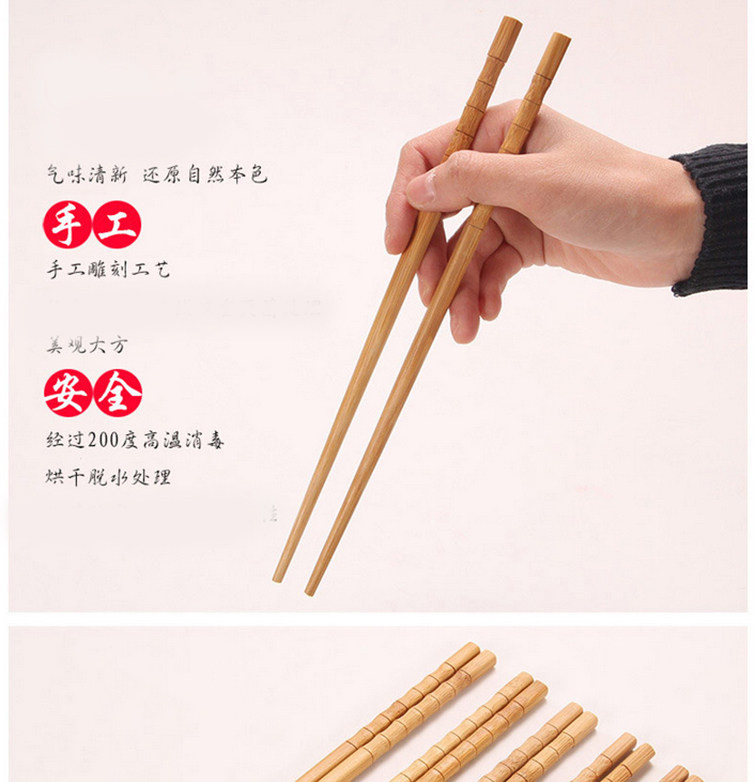 气味清新 还原自然本色

手工

手工雕刻工艺

美观大方

安全

经过200度高温消毒

烘干脱水处理