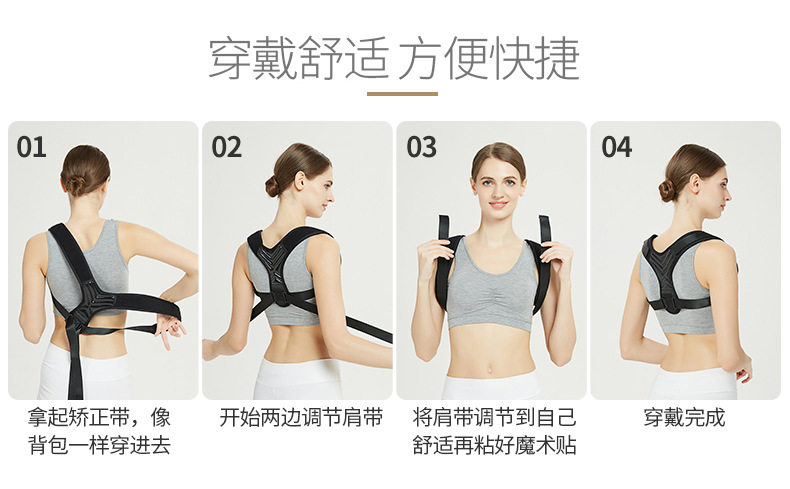 穿戴舒适 方便快捷

01

拿起矫正带，像背包一样穿进去

02

开始两边调节肩带

03

将肩带调节到自己舒适再粘好魔术贴

04

穿戴完成