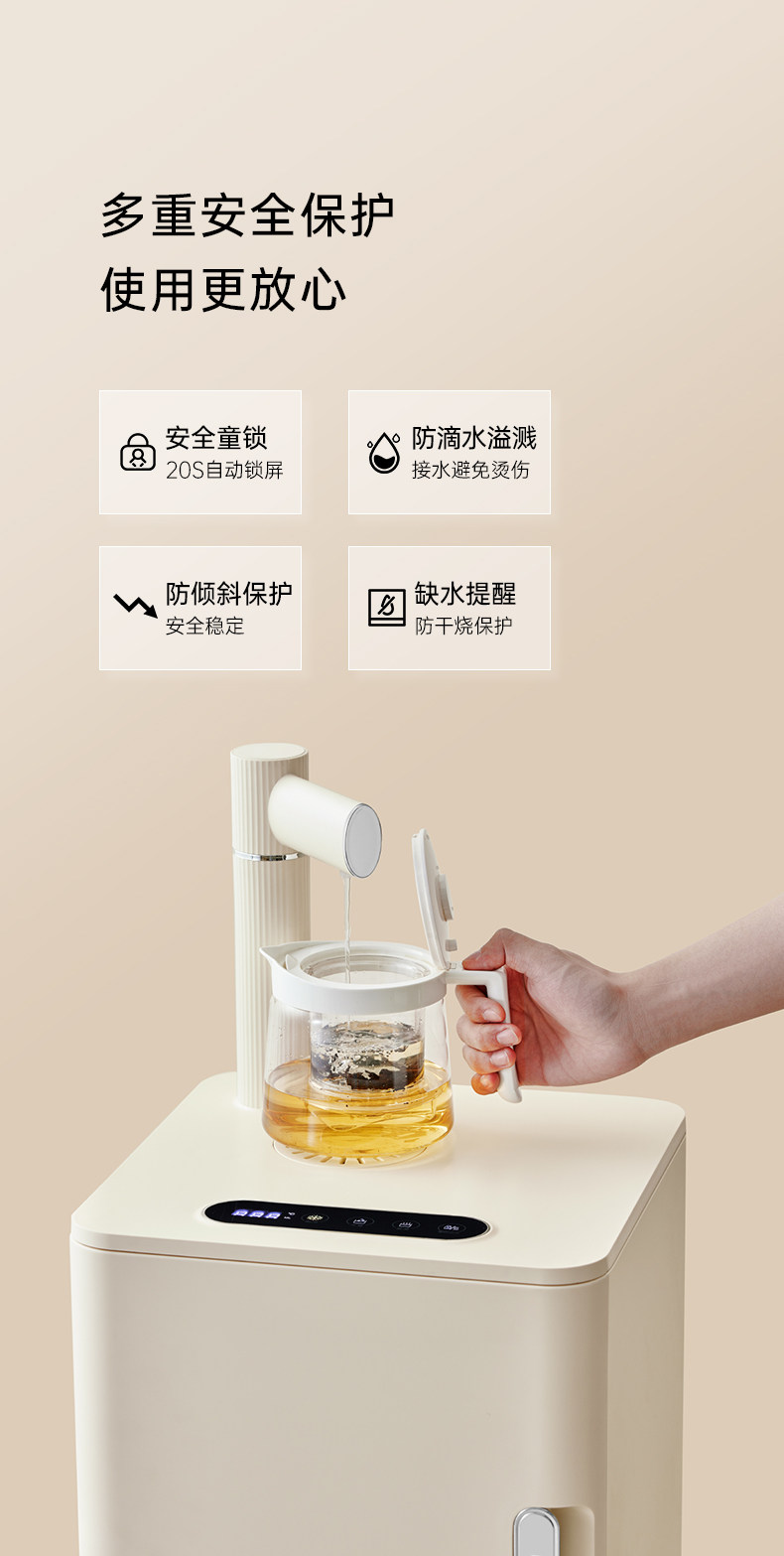 多重安全保护
使用更放心

安全童锁
20S自动锁屏

防滴水溢溅
接水避免烫伤

防倾斜保护
安全稳定

缺水提醒
防干烧保护