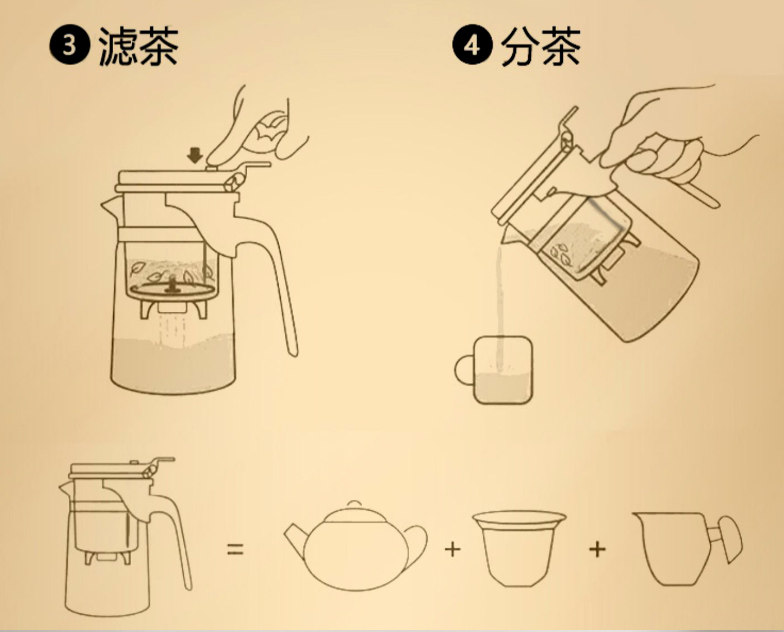 ❸ 滤茶

❹ 分茶

= + +