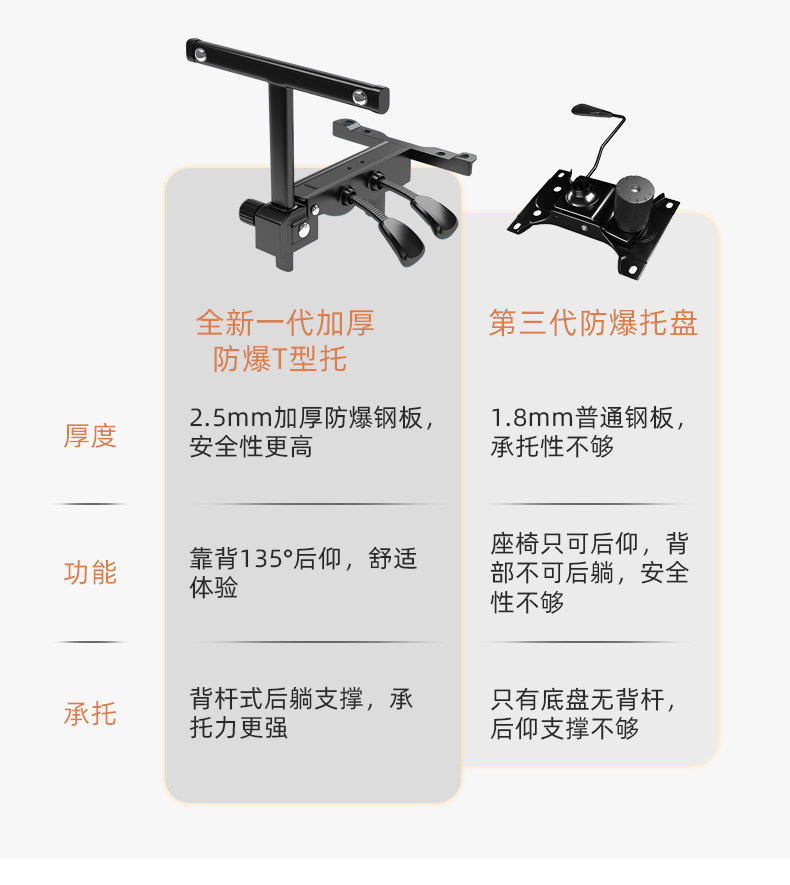 | | 全新一代加厚防爆T型托 | 第三代防爆托盘 |
|---|---|---|
| 厚度 | 2.5mm加厚防爆钢板，安全性更高 | 1.8mm普通钢板，承托性不够 |
| 功能 | 靠背135°后仰，舒适体验 | 座椅只可后仰，背部不可后躺，安全性不够 |
| 承托 | 背杆式后躺支撑，承托力更强 | 只有底盘无背杆，后仰支撑不够 |