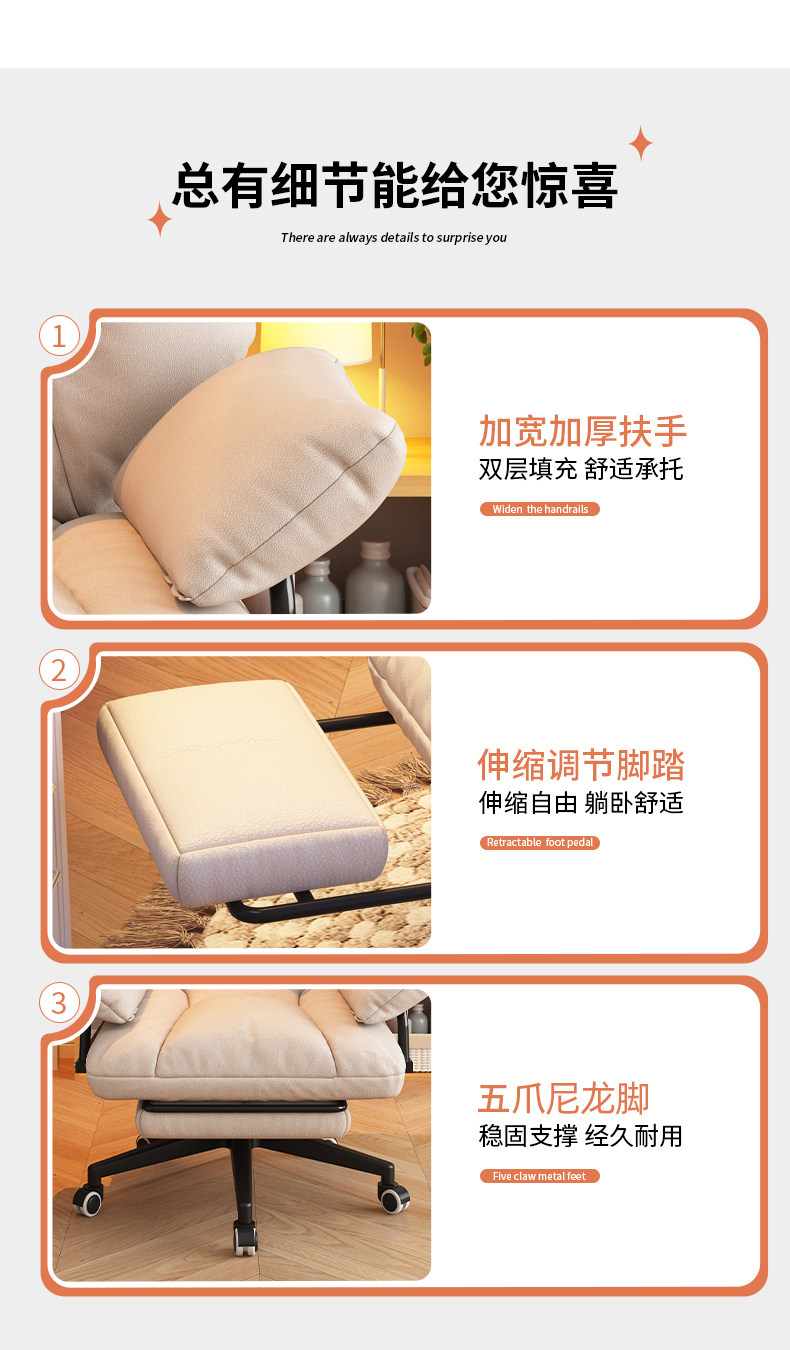 总有细节能给您惊喜

There are always details to surprise you

1

加宽加厚扶手
双层填充 舒适承托

Widen the handrails

2

伸缩调节脚踏
伸缩自由 躺卧舒适

Retractable foot pedal

3

五爪尼龙脚
稳固支撑 经久耐用

Five claw metal feet