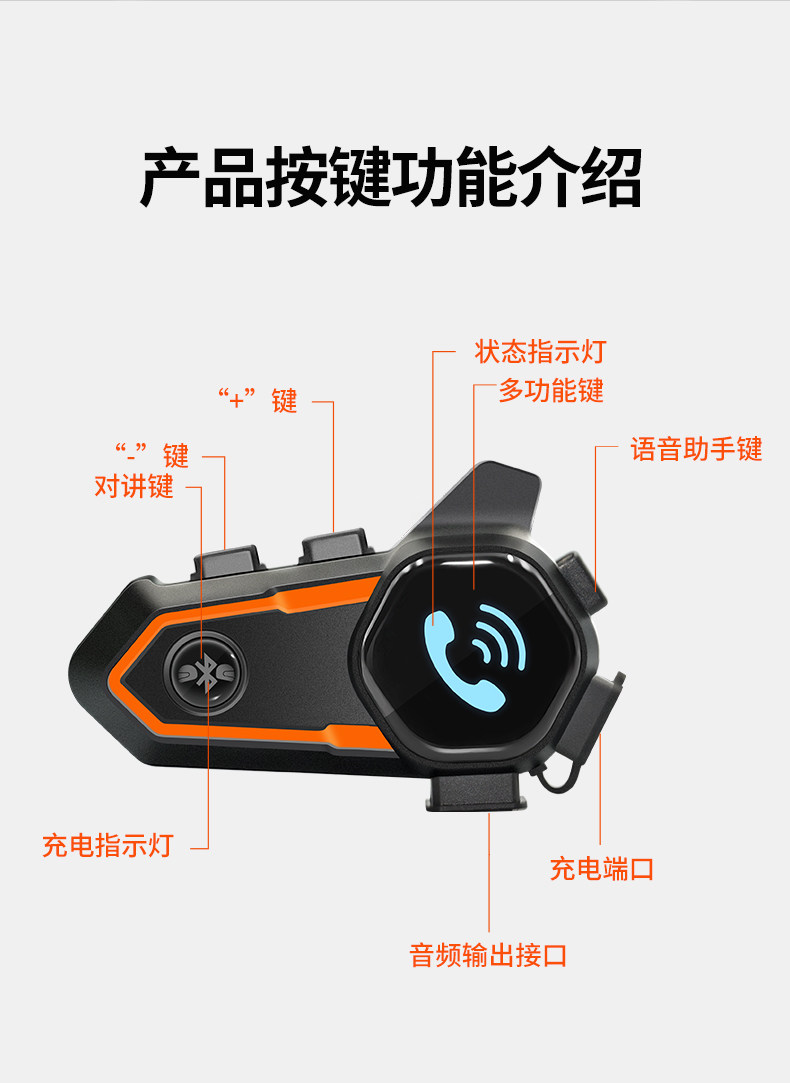 产品按键功能介绍

状态指示灯
多功能键
“+”键
语音助手键
“-”键
对讲键
充电指示灯
充电端口
音频输出接口