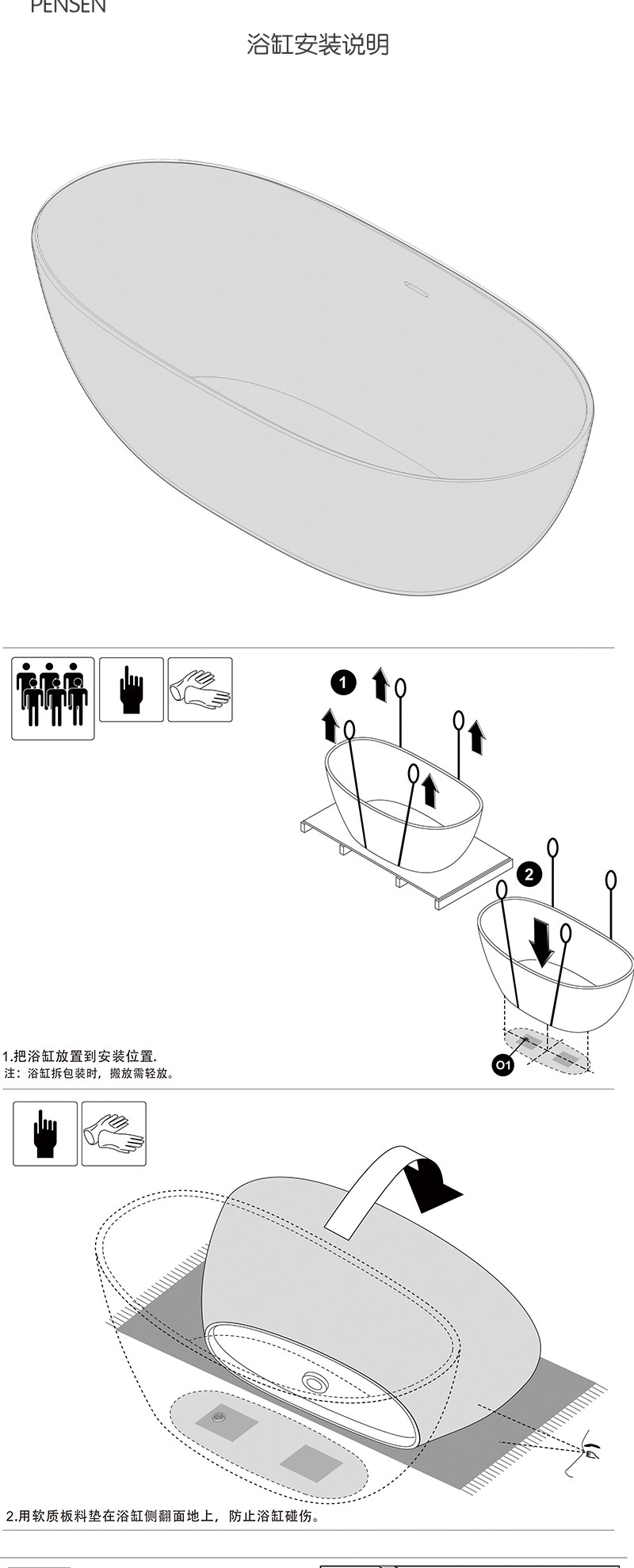 PENSEN

浴缸安装说明

1

2

O1

1.把浴缸放置到安装位置.
注：浴缸拆包装时，搬放需轻放。

2.用软质板料垫在浴缸侧翻面地上，防止浴缸碰伤。