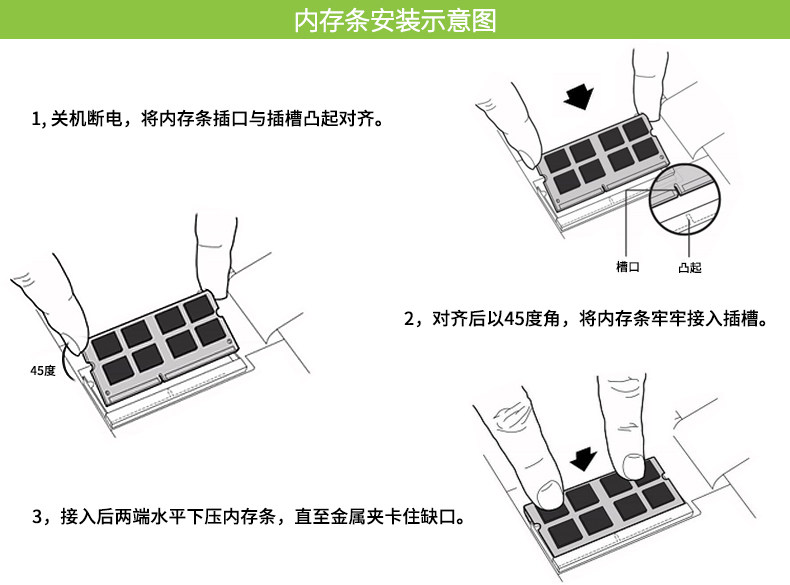 内存条安装示意图

1, 关机断电，将内存条插口与插槽凸起对齐。

槽口

凸起

45度

2，对齐后以45度角，将内存条牢牢接入插槽。

3，接入后两端水平下压内存条，直至金属夹卡住缺口。