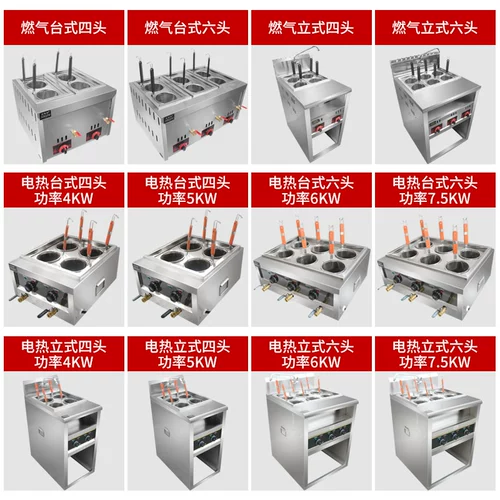 燃气台式四头

燃气台式六头

燃气立式四头

燃气立式六头

电热台式四头
功率4KW

电热台式四头
功率5KW

电热台式六头
功率6KW

电热台式六头
功率7.5KW

电热立式四头
功率4KW

电热立式四头
功率5KW

电热立式六头
功率6KW

电热立式六头
功率7.5KW