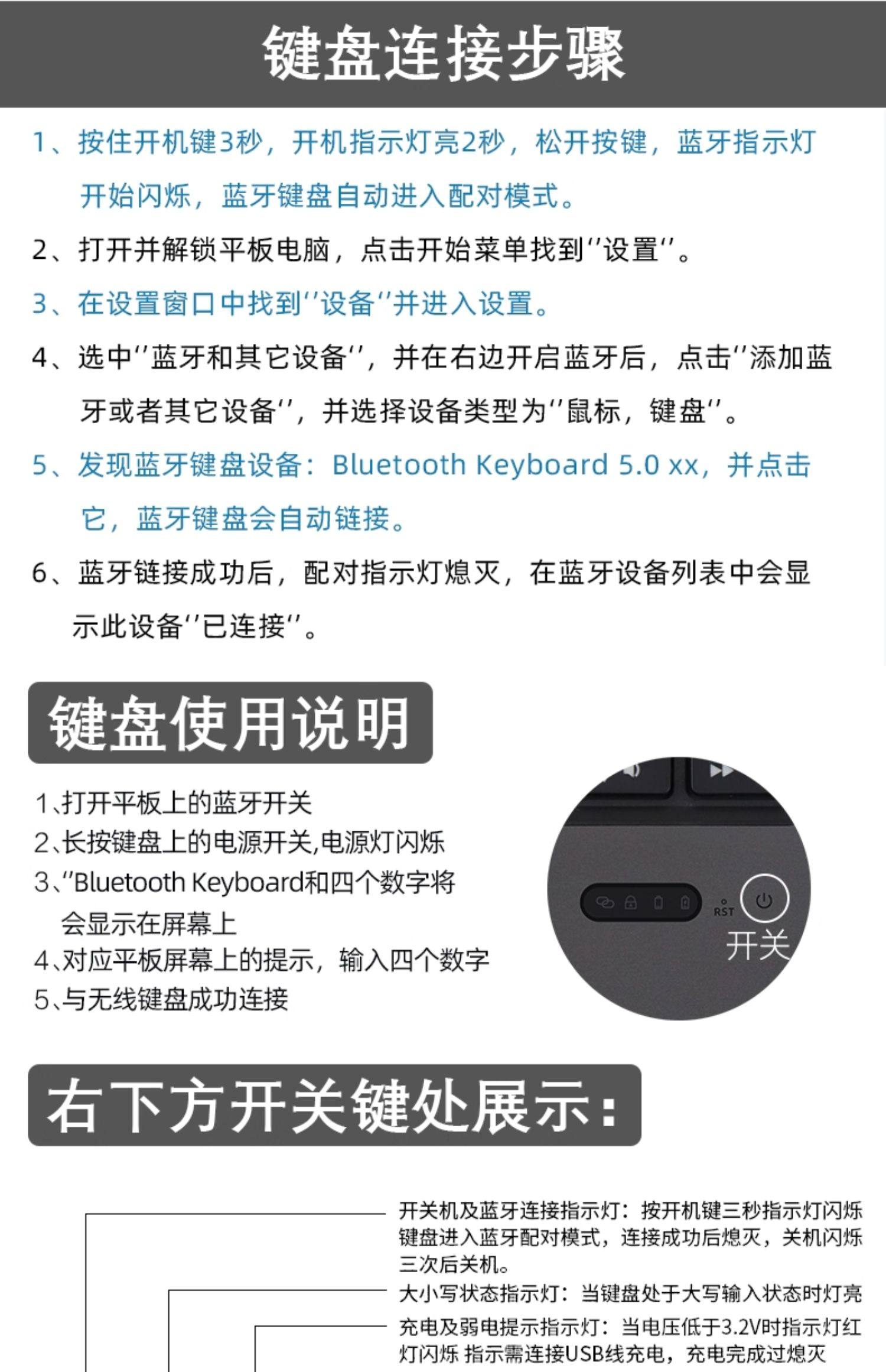 键盘连接步骤

1、按住开机键3秒，开机指示灯亮2秒，松开按键，蓝牙指示灯开始闪烁，蓝牙键盘自动进入配对模式。

2、打开并解锁平板电脑，点击开始菜单找到"设置"。

3、在设置窗口中找到"设备"并进入设置。

4、选中"蓝牙和其它设备"，并在右边开启蓝牙后，点击"添加蓝牙或者其它设备"，并选择设备类型为"鼠标，键盘"。

5、发现蓝牙键盘设备：Bluetooth Keyboard 5.0 xx，并点击它，蓝牙键盘会自动链接。

6、蓝牙链接成功后，配对指示灯熄灭，在蓝牙设备列表中会显示此设备"已连接"。

键盘使用说明

1、打开平板上的蓝牙开关
2、长按键盘上的电源开关,电源灯闪烁
3、"Bluetooth Keyboard和四个数字将会显示在屏幕上
4、对应平板屏幕上的提示，输入四个数字
5、与无线键盘成功连接

RST
开关

右下方开关键处展示：

开关机及蓝牙连接指示灯：按开机键三秒指示灯闪烁键盘进入蓝牙配对模式，连接成功后熄灭，关机闪烁三次后关机。
大小写状态指示灯：当键盘处于大写输入状态时灯亮
充电及弱电提示指示灯：当电压低于3.2V时指示灯红灯闪烁 指示需连接USB线充电，充电完成过熄灭