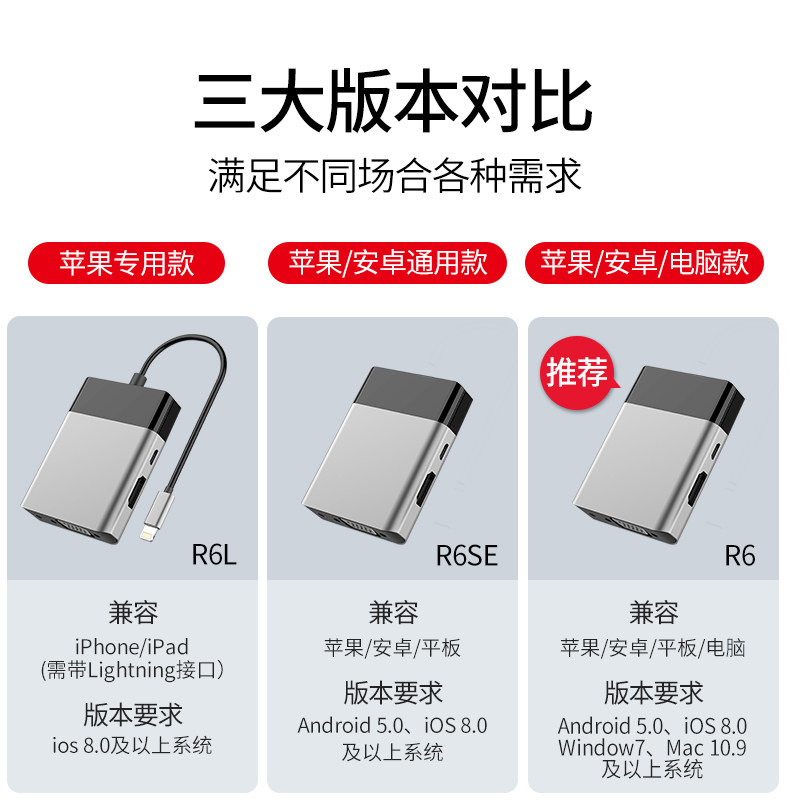 三大版本对比

满足不同场合各种需求

苹果专用款

R6L

兼容

iPhone/iPad
(需带Lightning接口)

版本要求

ios 8.0及以上系统

苹果/安卓通用款

R6SE

兼容

苹果/安卓/平板

版本要求

Android 5.0、iOS 8.0
及以上系统

苹果/安卓/电脑款

推荐

R6

兼容

苹果/安卓/平板/电脑

版本要求

Android 5.0、iOS 8.0
Window7、Mac 10.9
及以上系统