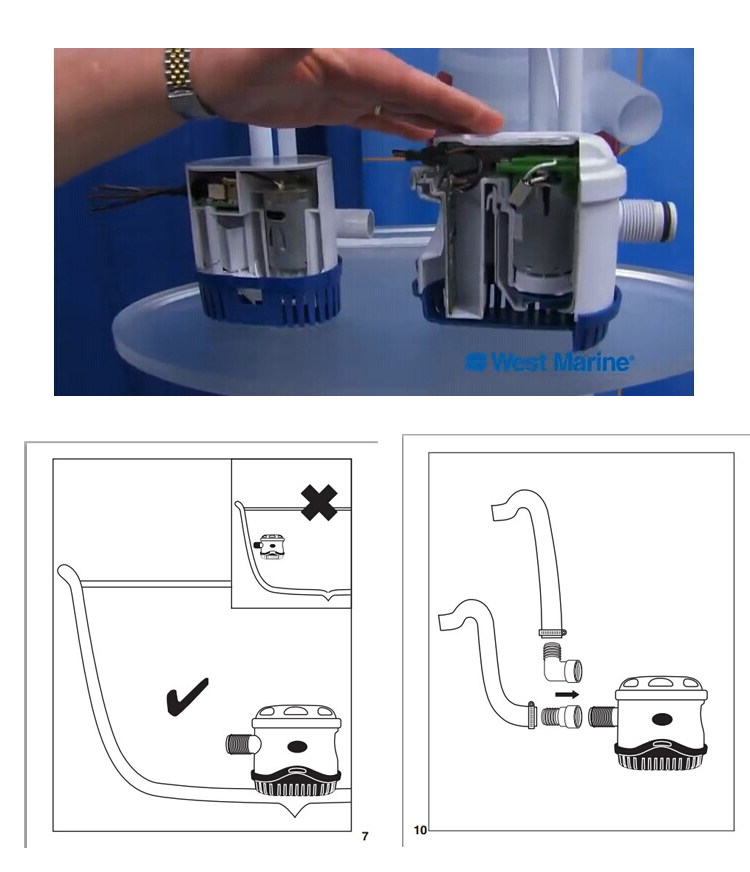 West Marine®

7

10