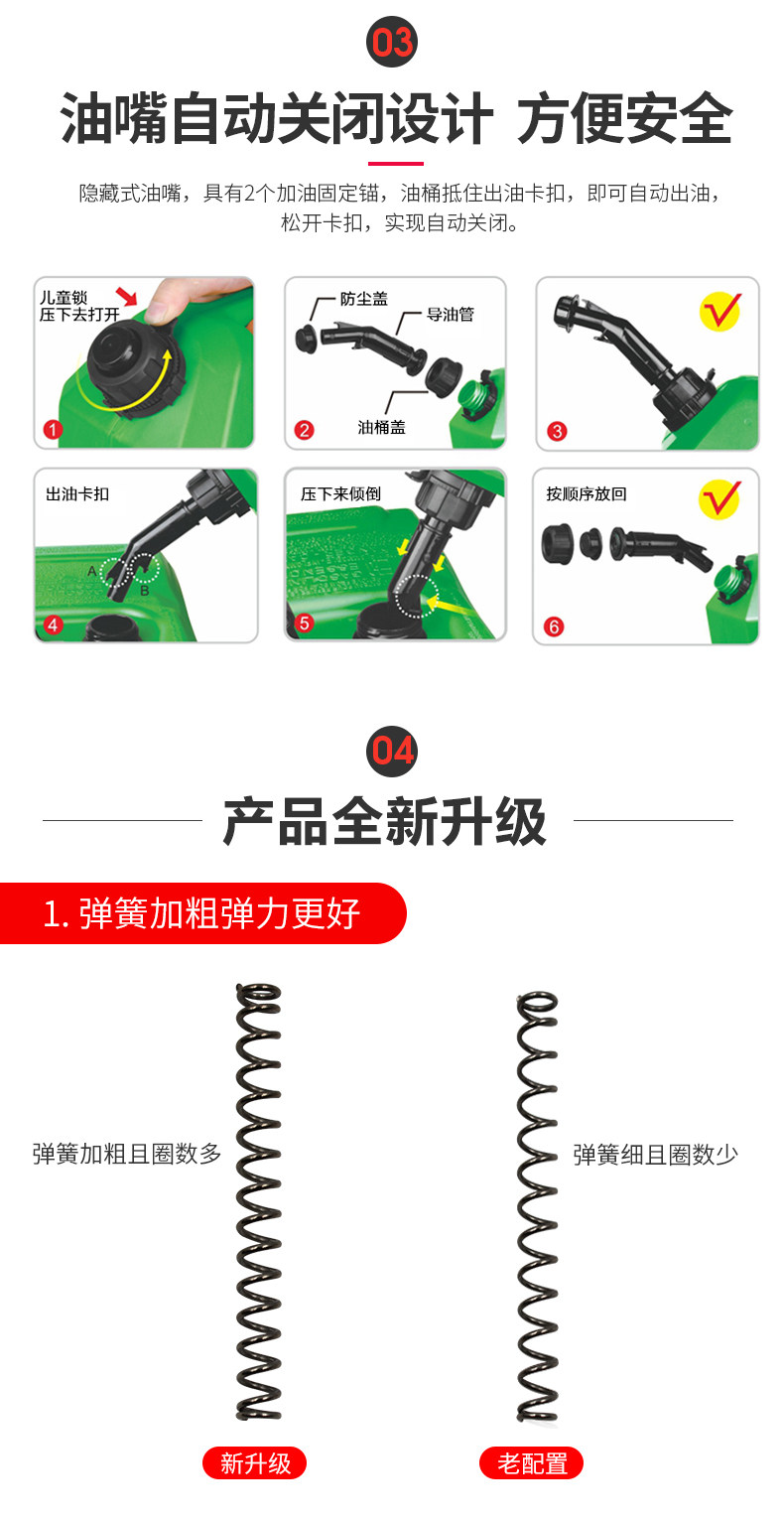 03

油嘴自动关闭设计 方便安全

隐藏式油嘴，具有2个加油固定锚，油桶抵住出油卡扣，即可自动出油，松开卡扣，实现自动关闭。

儿童锁
压下去打开

1

防尘盖

导油管

油桶盖

2

3

出油卡扣

A

B

4

压下来倾倒

5

按顺序放回

6

04

产品全新升级

1. 弹簧加粗弹力更好

弹簧加粗且圈数多

弹簧细且圈数少

新升级

老配置