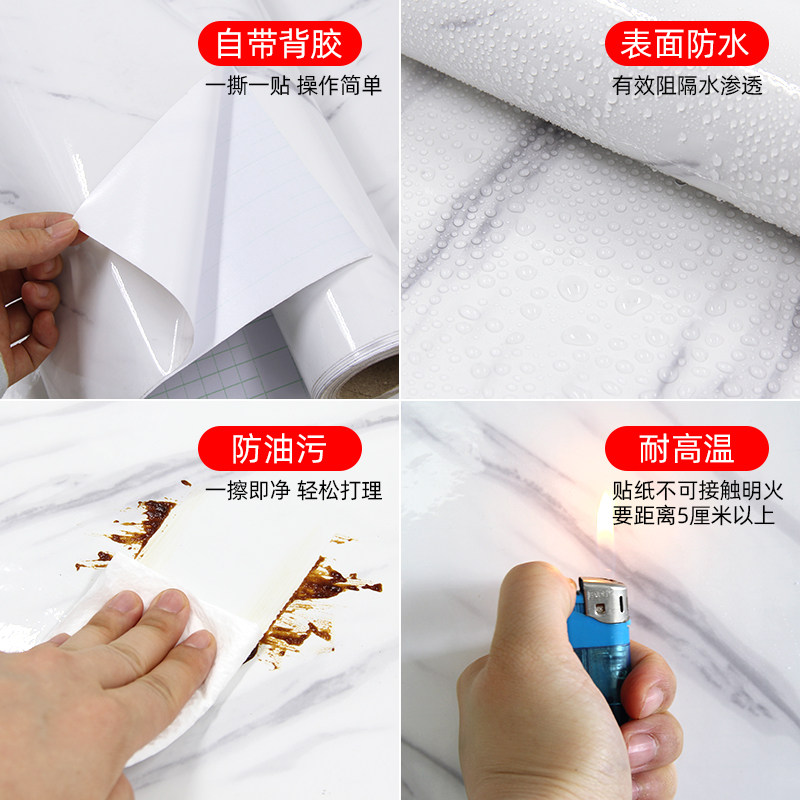 自带背胶
一撕一贴 操作简单

表面防水
有效阻隔水渗透

防油污
一擦即净 轻松打理

耐高温
贴纸不可接触明火
要距离5厘米以上