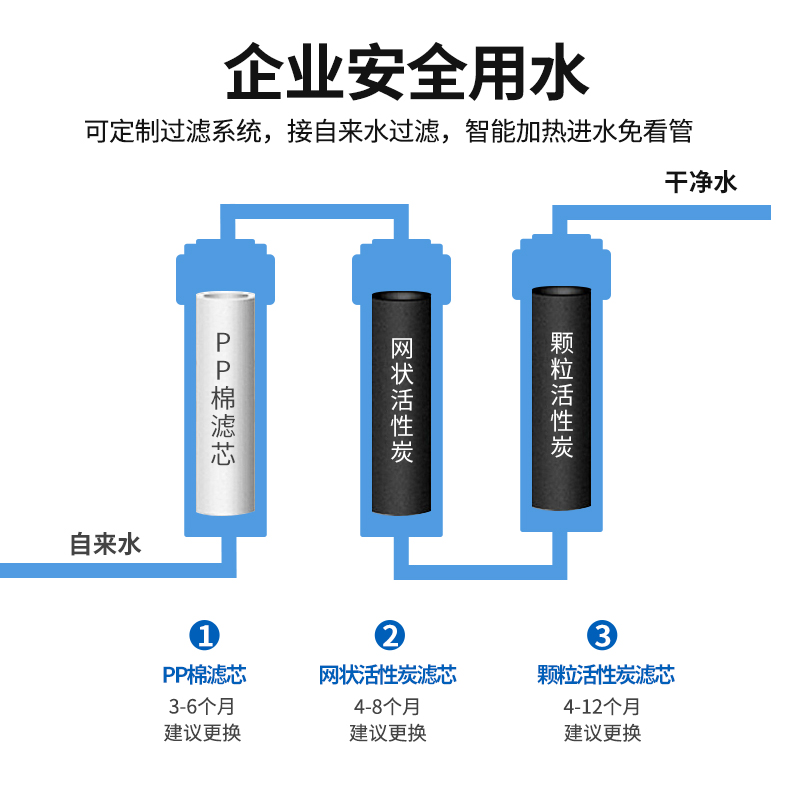 企业安全用水

可定制过滤系统，接自来水过滤，智能加热进水免看管

干净水

PP棉滤芯

网状活性炭

颗粒活性炭

自来水

1
PP棉滤芯
3-6个月
建议更换

2
网状活性炭滤芯
4-8个月
建议更换

3
颗粒活性炭滤芯
4-12个月
建议更换