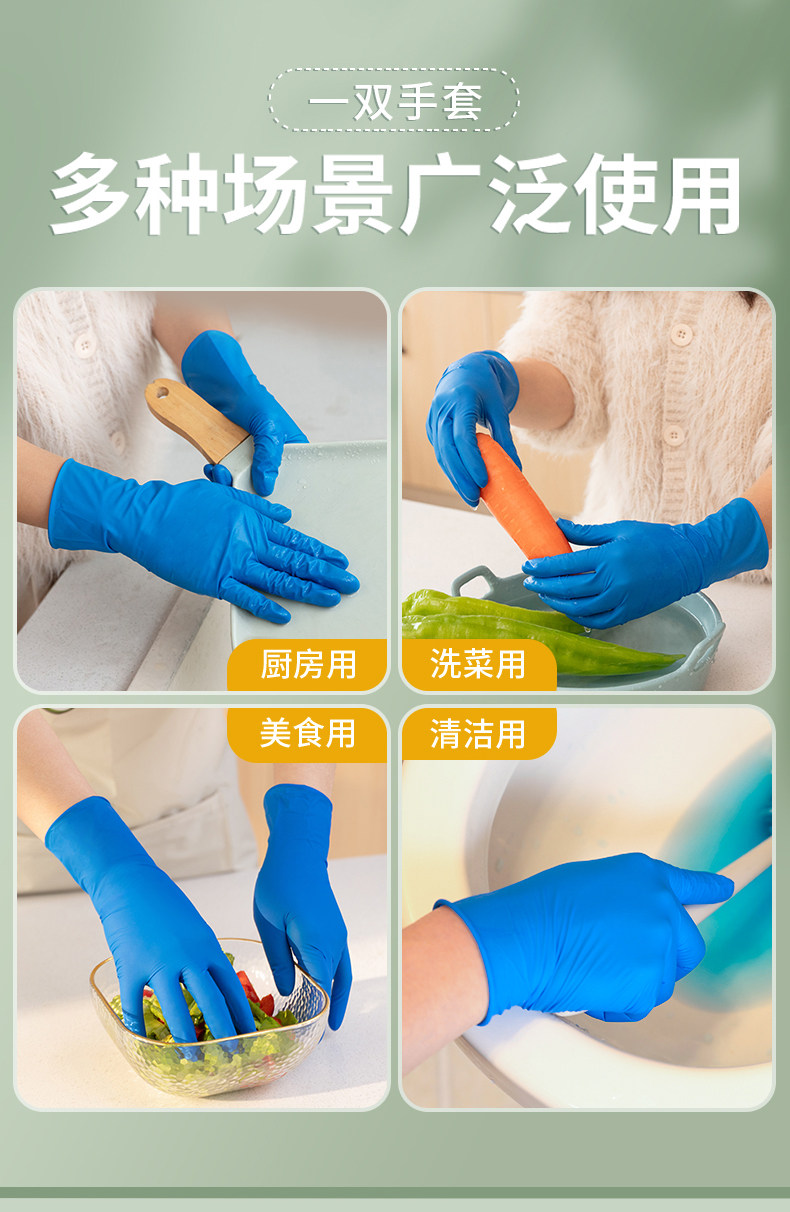 一双手套
多种场景广泛使用

厨房用

洗菜用

美食用

清洁用