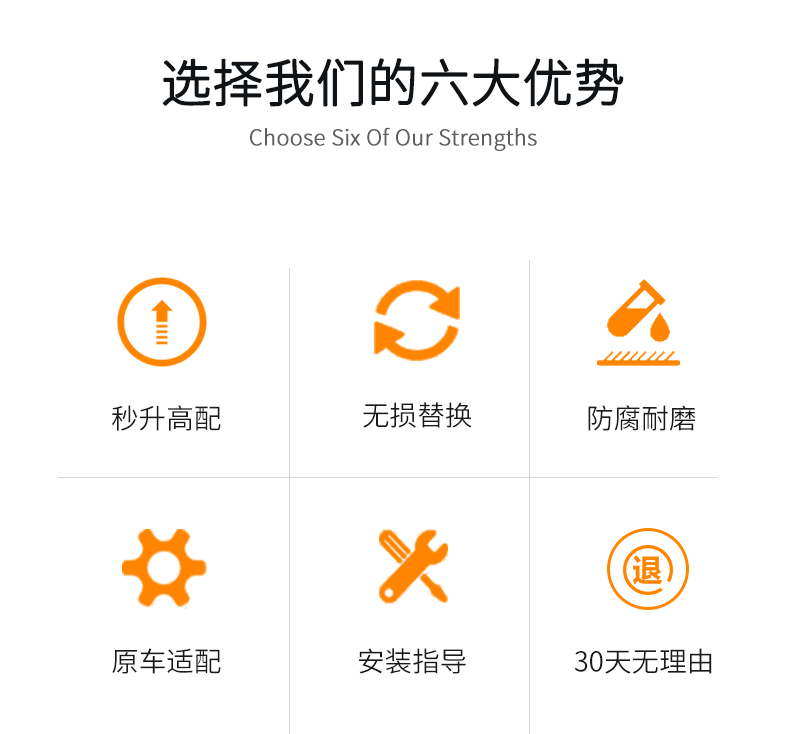 选择我们的六大优势

Choose Six Of Our Strengths

秒升高配

无损替换

防腐耐磨

原车适配

安装指导

退

30天无理由