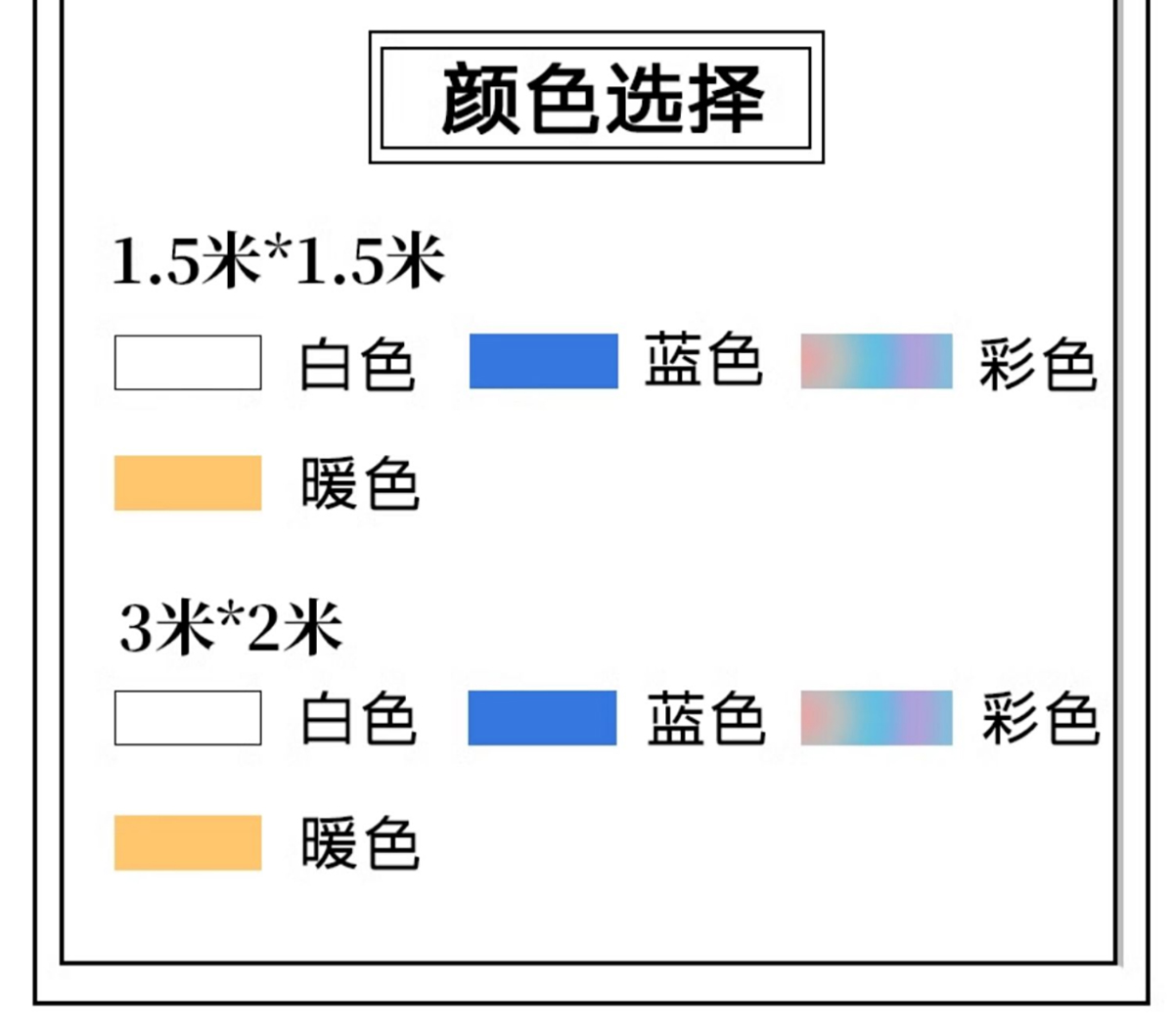 颜色选择

1.5米*1.5米

白色 蓝色 彩色

暖色

3米*2米

白色 蓝色 彩色

暖色