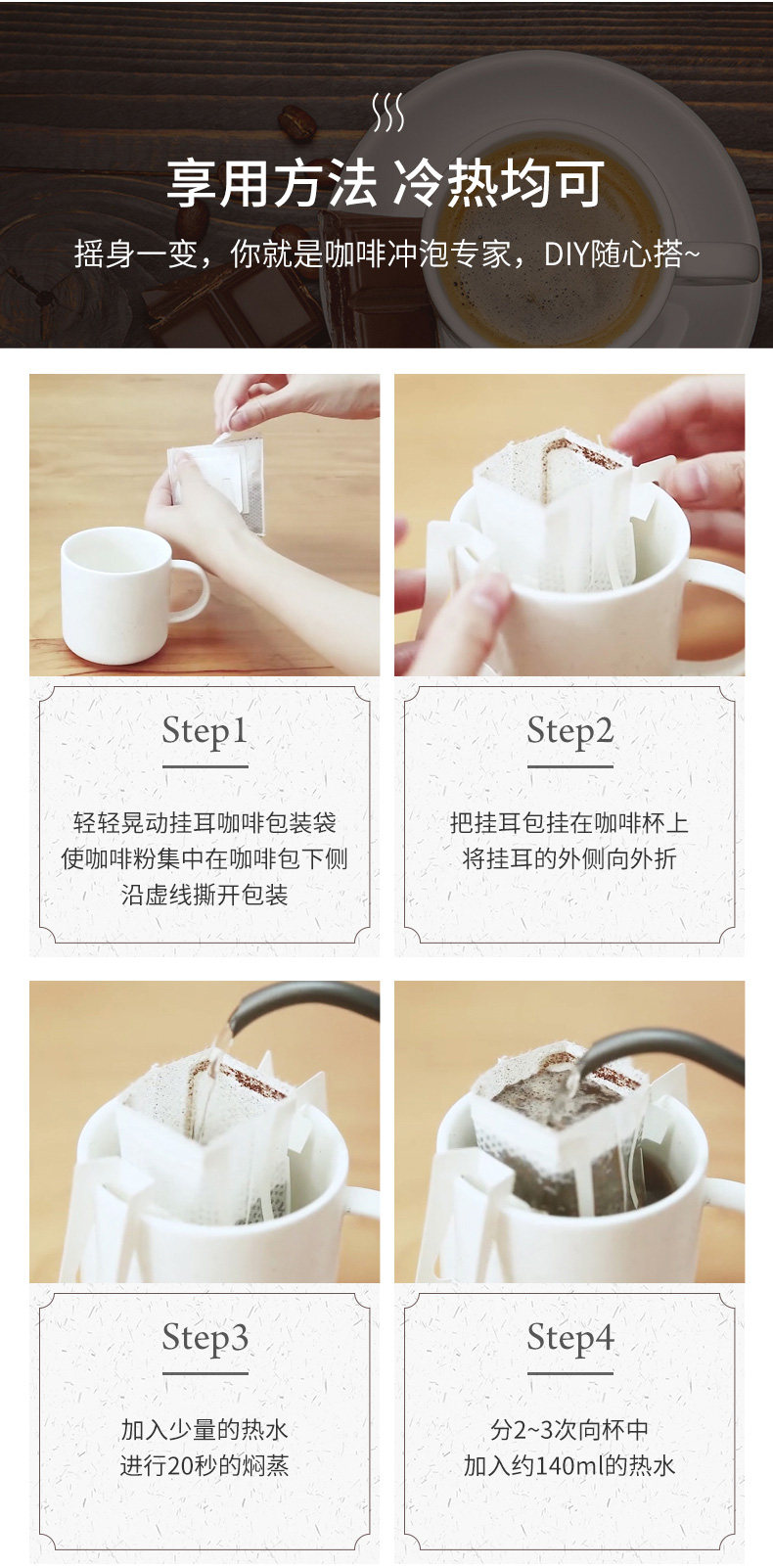 享用方法 冷热均可

摇身一变，你就是咖啡冲泡专家，DIY随心搭~

Step1

轻轻晃动挂耳咖啡包装袋
使咖啡粉集中在咖啡包下侧
沿虚线撕开包装

Step2

把挂耳包挂在咖啡杯上
将挂耳的外侧向外折

Step3

加入少量的热水
进行20秒的焖蒸

Step4

分2~3次向杯中
加入约140ml的热水