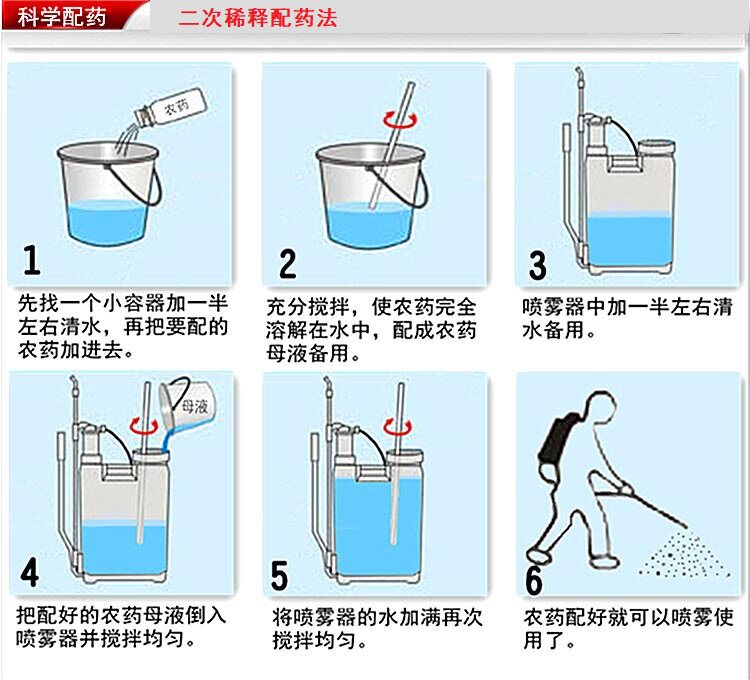 科学配药 二次稀释配药法

农药

1
先找一个小容器加一半左右清水，再把要配的农药加进去。

2
充分搅拌，使农药完全溶解在水中，配成农药母液备用。

3
喷雾器中加一半左右清水备用。

母液

4
把配好的农药母液倒入喷雾器并搅拌均匀。

5
将喷雾器的水加满再次搅拌均匀。

6
农药配好就可以喷雾使用了。