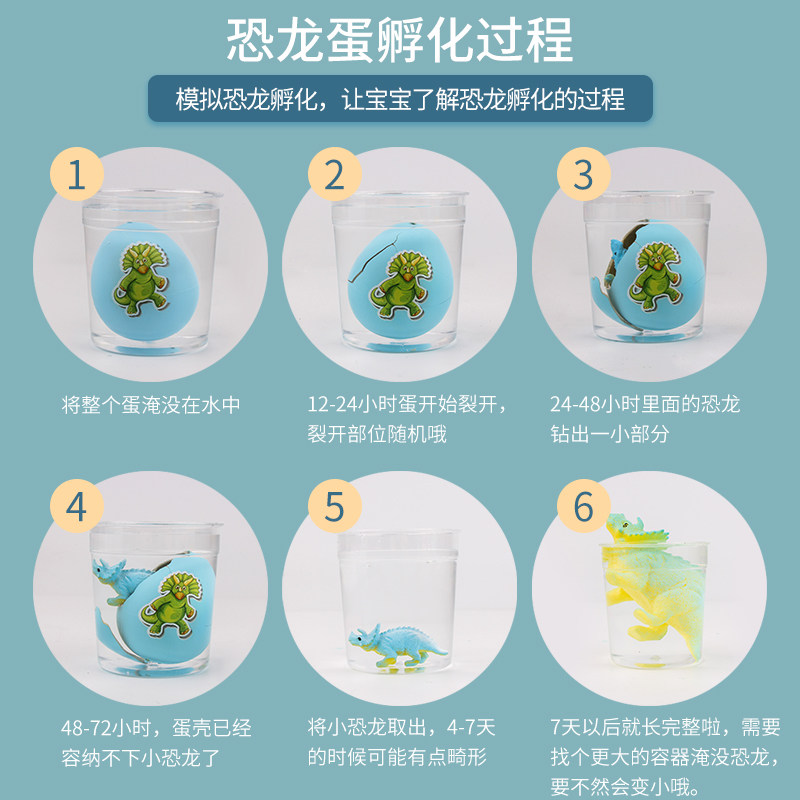 恐龙蛋孵化过程

模拟恐龙孵化，让宝宝了解恐龙孵化的过程

1

将整个蛋淹没在水中

2

12-24小时蛋开始裂开，裂开部位随机哦

3

24-48小时里面的恐龙钻出一小部分

4

48-72小时，蛋壳已经容纳不下小恐龙了

5

将小恐龙取出，4-7天的时候可能有点畸形

6

7天以后就长完整啦，需要找个更大的容器淹没恐龙，要不然会变小哦。