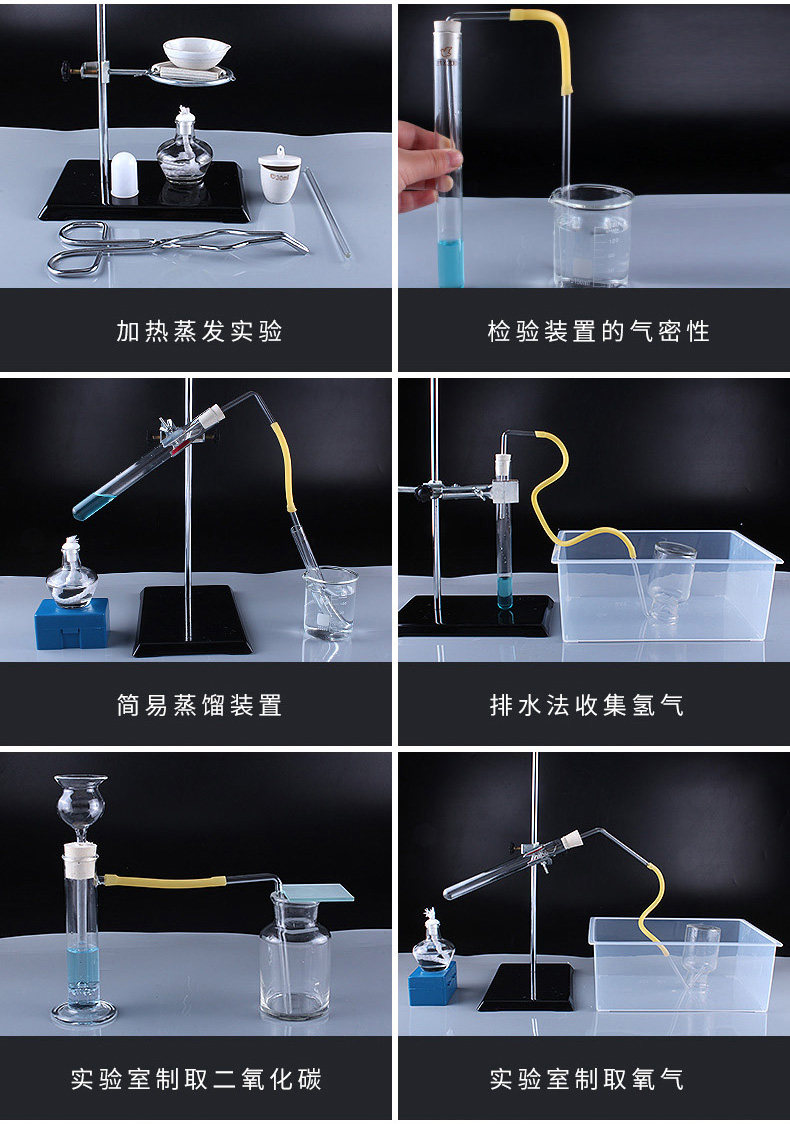 加热蒸发实验

检验装置的气密性

简易蒸馏装置

排水法收集氢气

实验室制取二氧化碳

实验室制取氧气