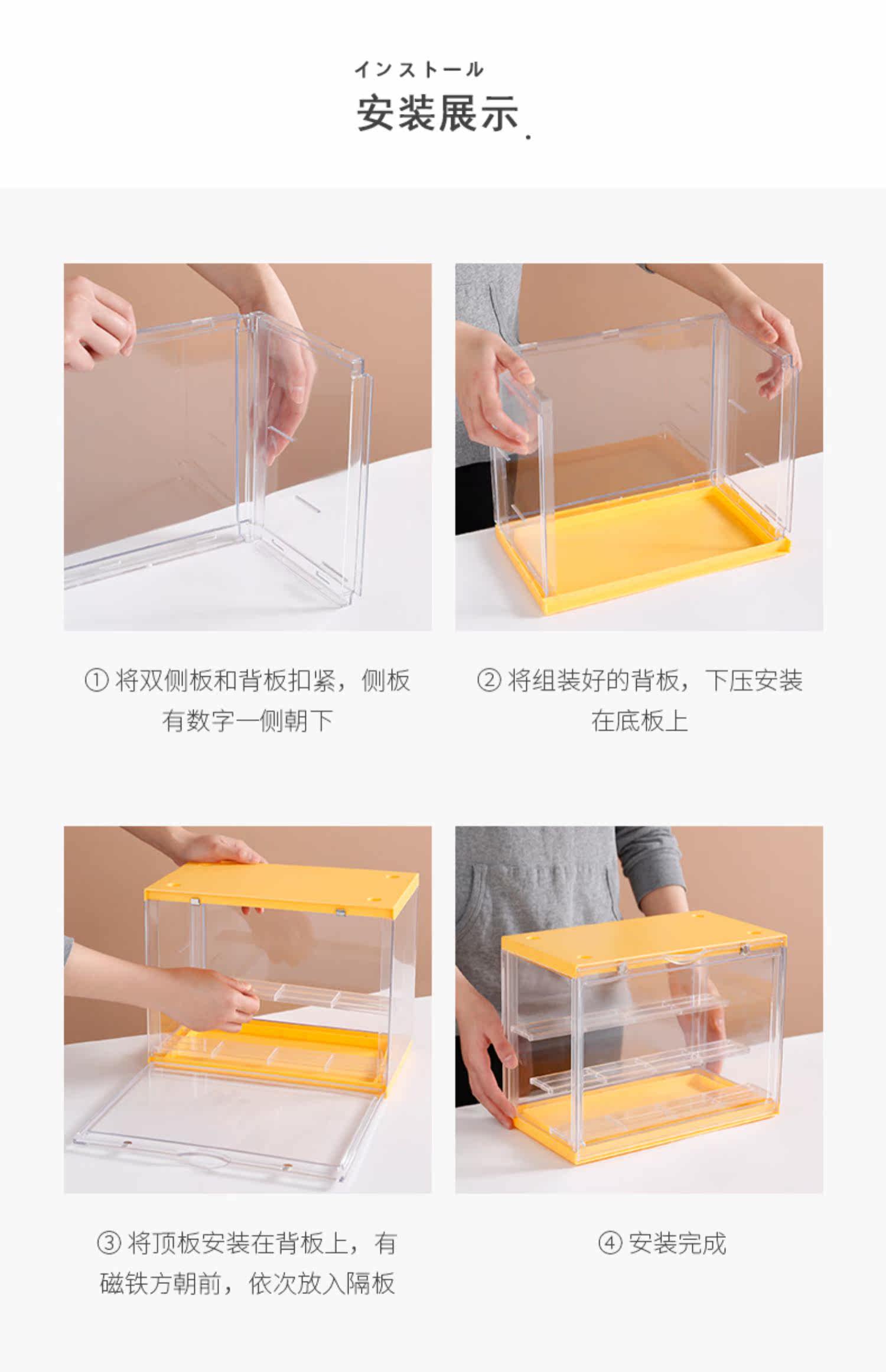 インストール
安装展示.

① 将双侧板和背板扣紧，侧板有数字一侧朝下

② 将组装好的背板，下压安装在底板上

③ 将顶板安装在背板上，有磁铁方朝前，依次放入隔板

④ 安装完成