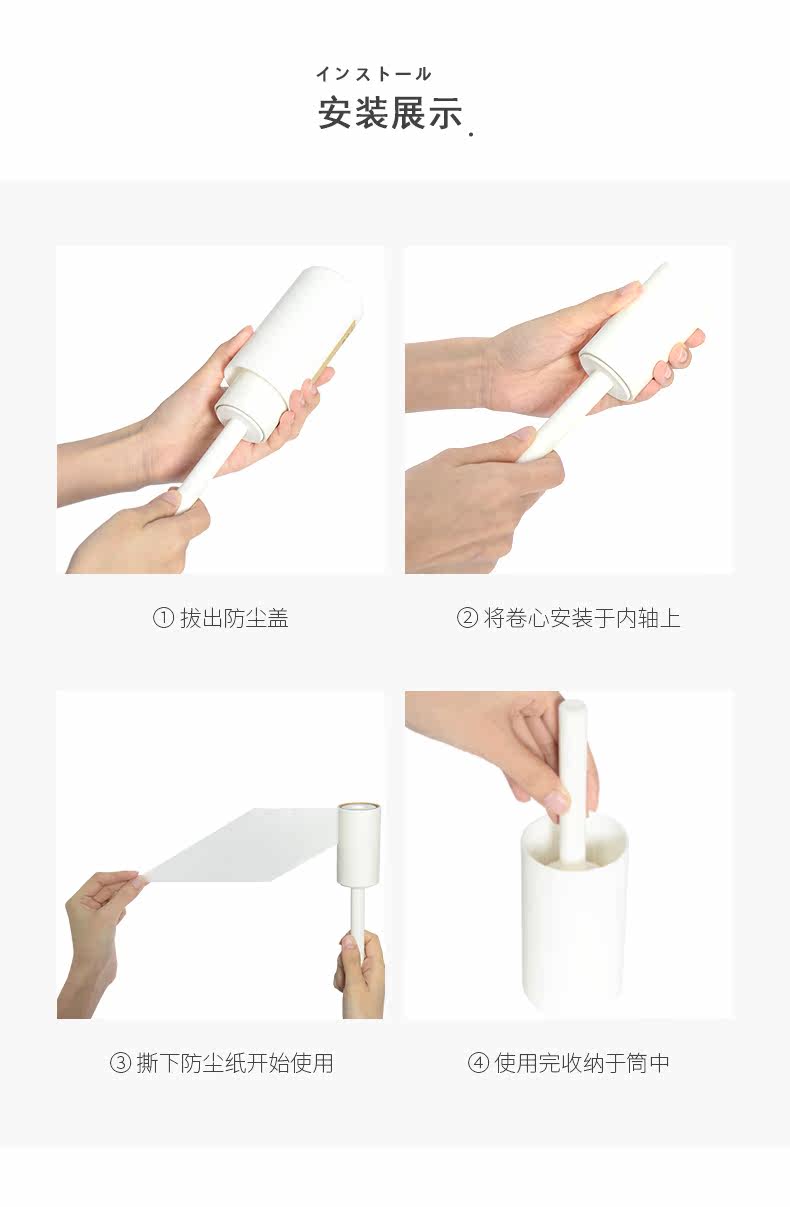 インストール
安装展示.

① 拔出防尘盖

② 将卷心安装于内轴上

③ 撕下防尘纸开始使用

④ 使用完收纳于筒中