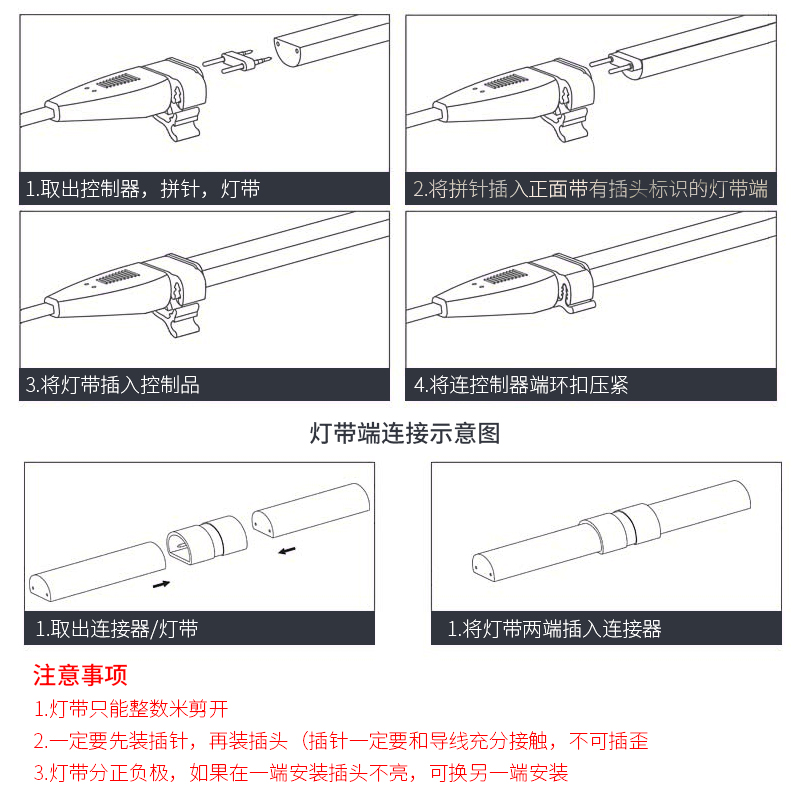 1.取出控制器，拼针，灯带

2.将拼针插入正面带有插头标识的灯带端

3.将灯带插入控制品

4.将连控制器端环扣压紧

灯带端连接示意图

1.取出连接器/灯带

1.将灯带两端插入连接器

注意事项

1.灯带只能整数米剪开

2.一定要先装插针，再装插头（插针一定要和导线充分接触，不可插歪

3.灯带分正负极，如果在一端安装插头不亮，可换另一端安装