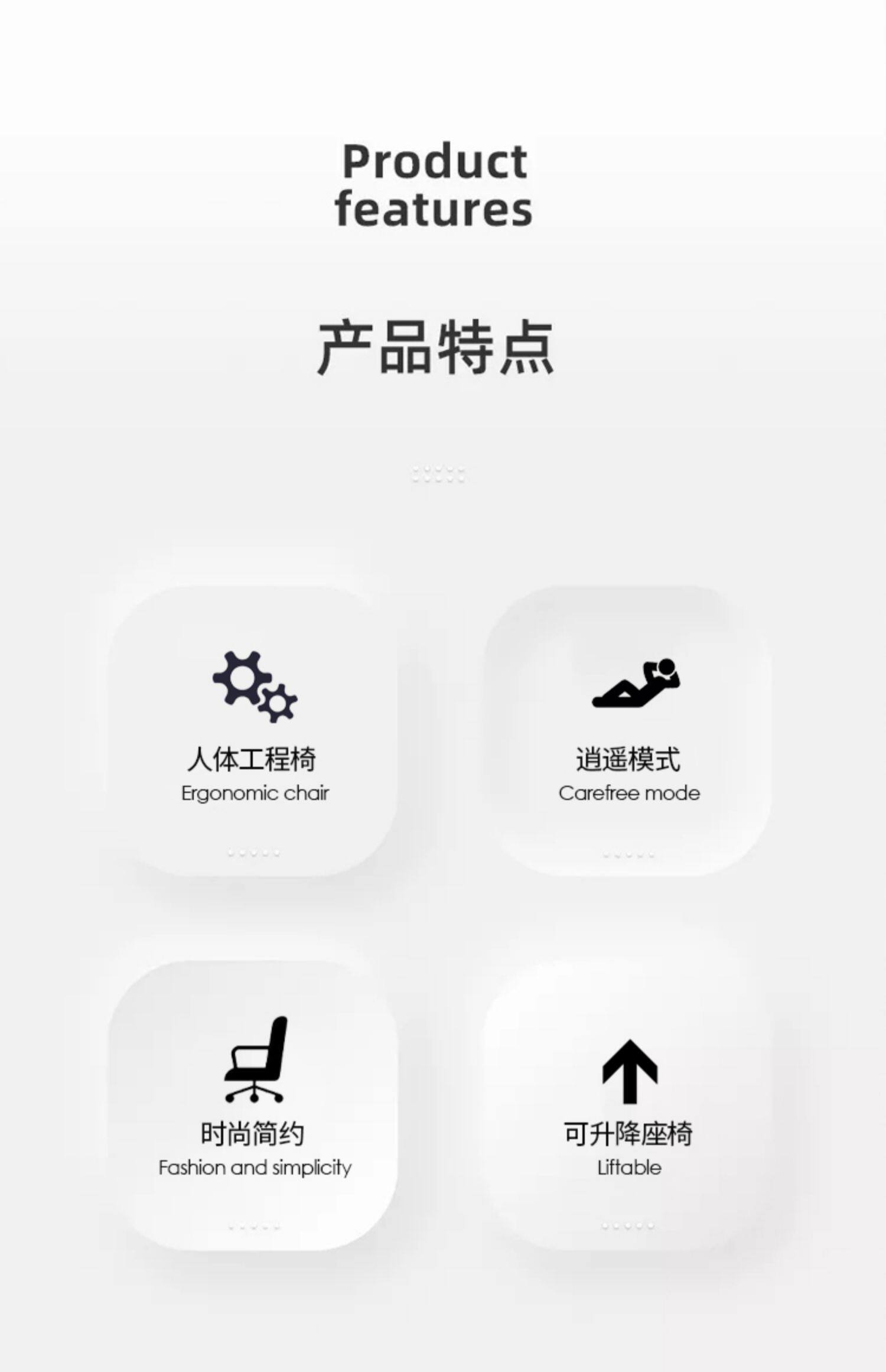 Product features

产品特点

人体工程椅
Ergonomic chair

逍遥模式
Carefree mode

时尚简约
Fashion and simplicity

可升降座椅
Liftable