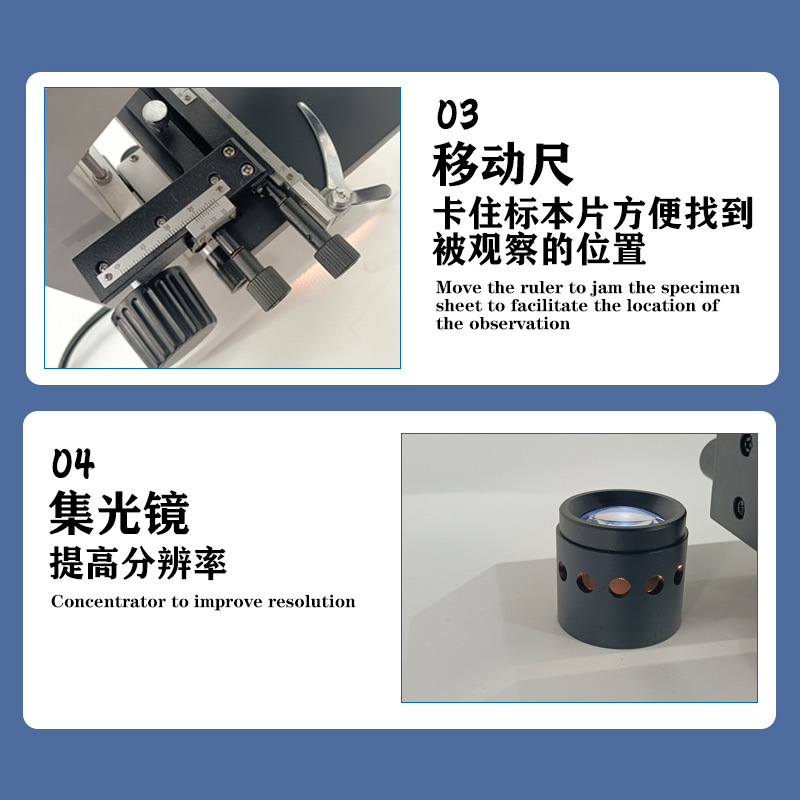 03
移动尺
卡住标本片方便找到被观察的位置
Move the ruler to jam the specimen sheet to facilitate the location of the observation

04
集光镜
提高分辨率
Concentrator to improve resolution