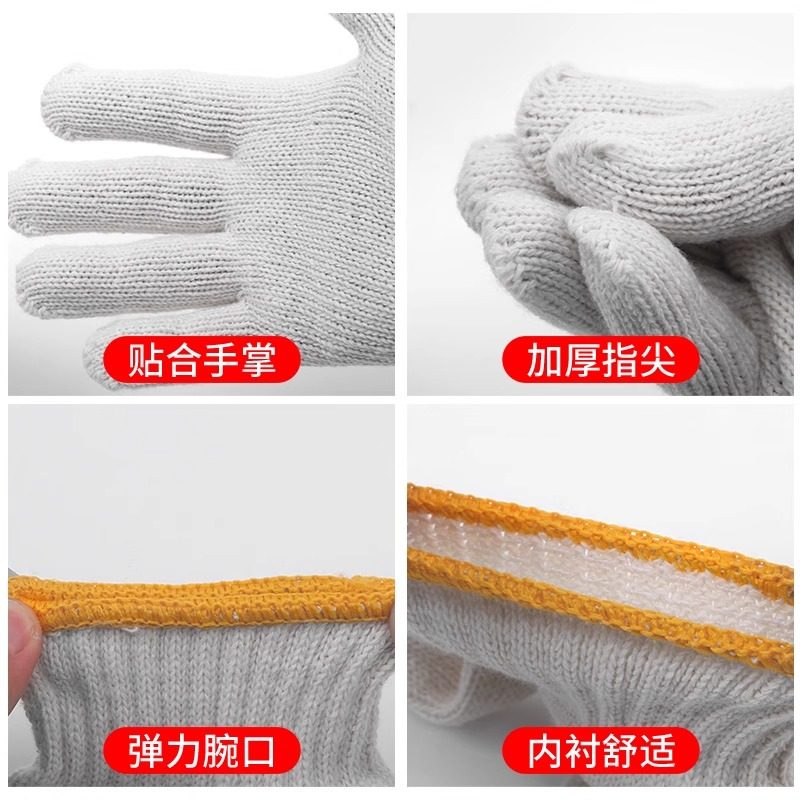 贴合手掌

加厚指尖

弹力腕口

内衬舒适