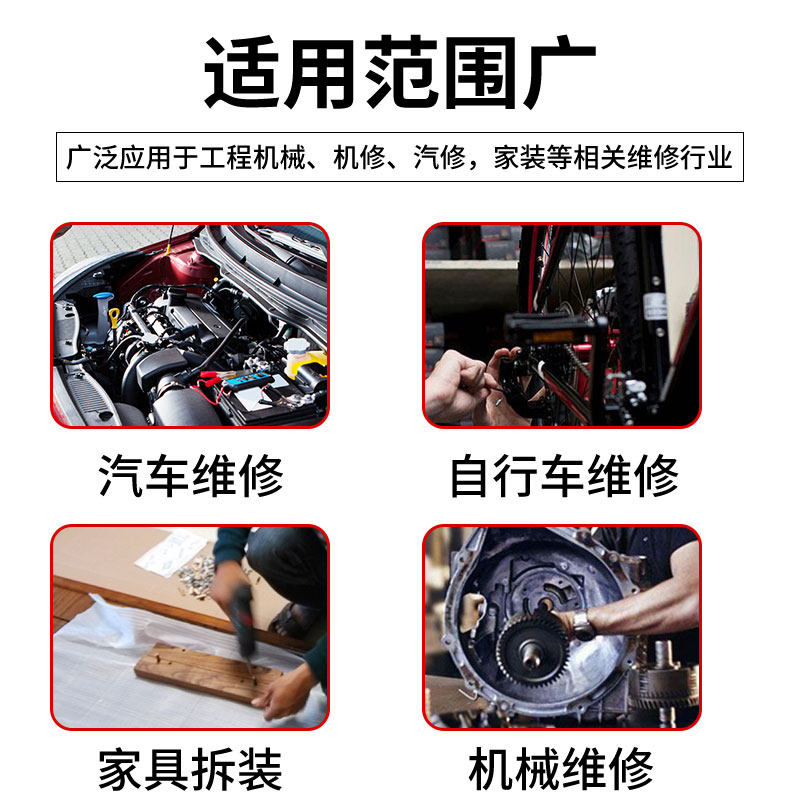 适用范围广

广泛应用于工程机械、机修、汽修，家装等相关维修行业

汽车维修

自行车维修

家具拆装

机械维修