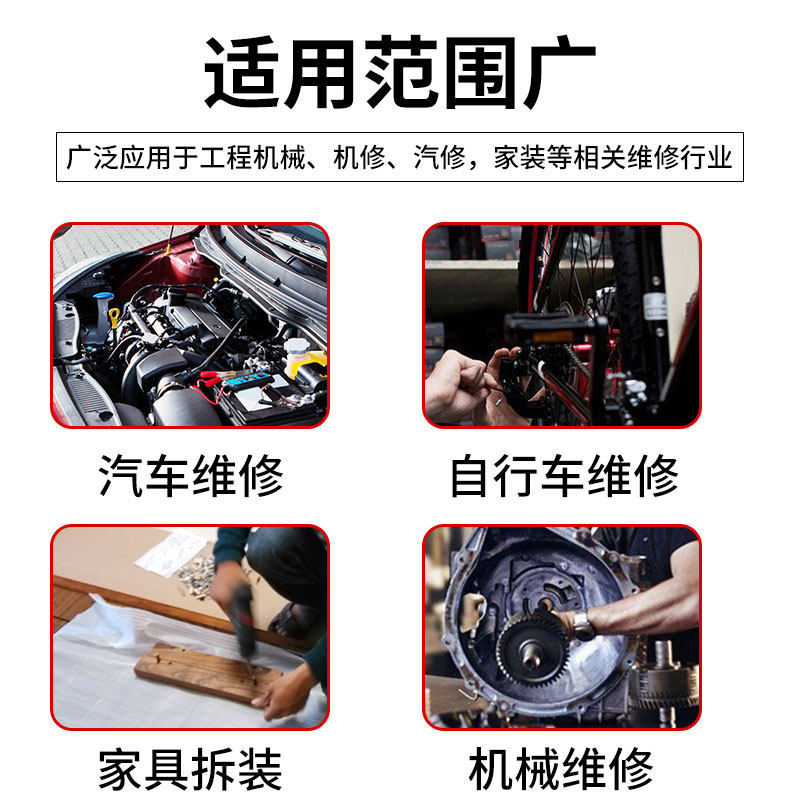 适用范围广

广泛应用于工程机械、机修、汽修，家装等相关维修行业

汽车维修

自行车维修

家具拆装

机械维修