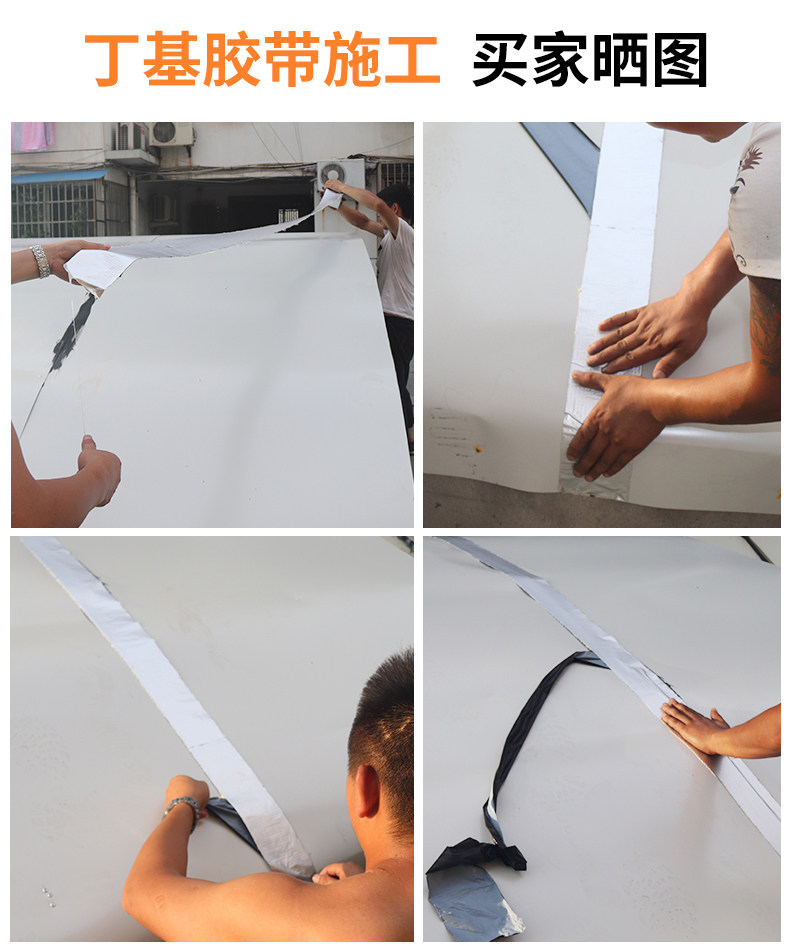 丁基胶带施工 买家晒图