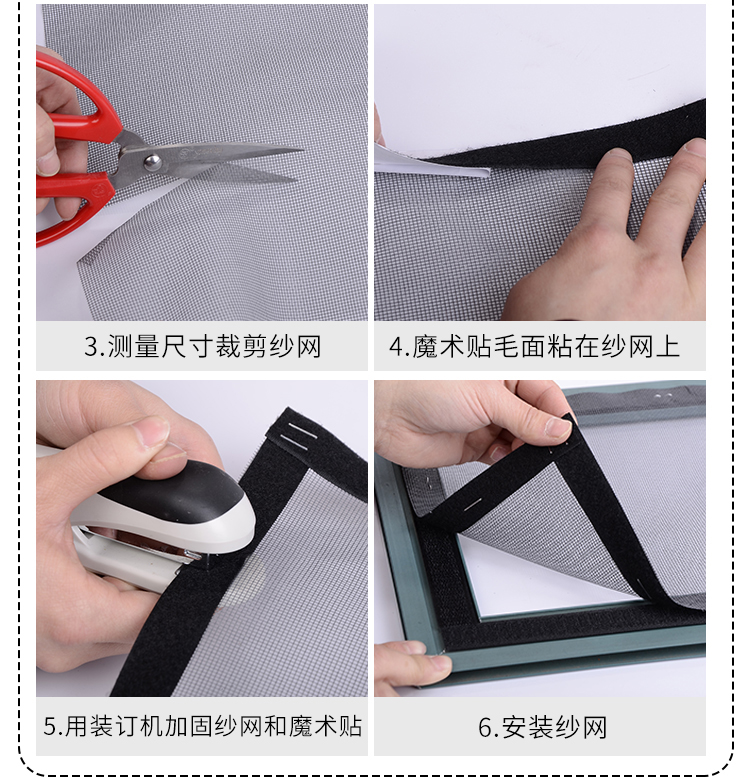 3.测量尺寸裁剪纱网

4.魔术贴毛面粘在纱网上

5.用装订机加固纱网和魔术贴

6.安装纱网