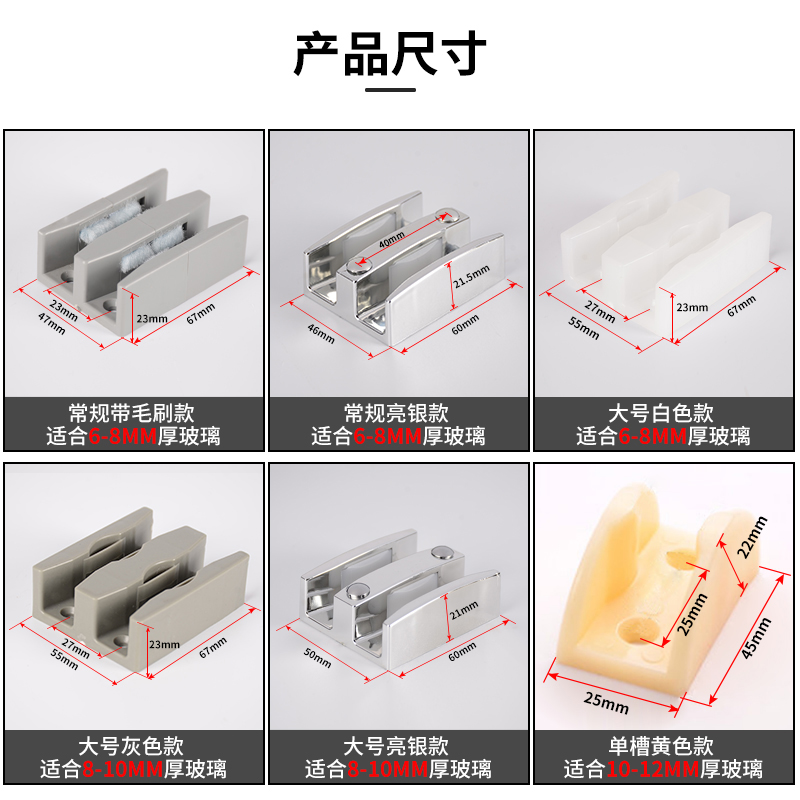 产品尺寸

23mm
47mm
23mm
67mm
常规带毛刷款
适合6-8MM厚玻璃

40mm
21.5mm
46mm
60mm
常规亮银款
适合6-8MM厚玻璃

27mm
55mm
23mm
67mm
大号白色款
适合6-8MM厚玻璃

27mm
55mm
23mm
67mm
大号灰色款
适合8-10MM厚玻璃

21mm
50mm
60mm
大号亮银款
适合8-10MM厚玻璃

22mm
25mm
45mm
25mm
单槽黄色款
适合10-12MM厚玻璃