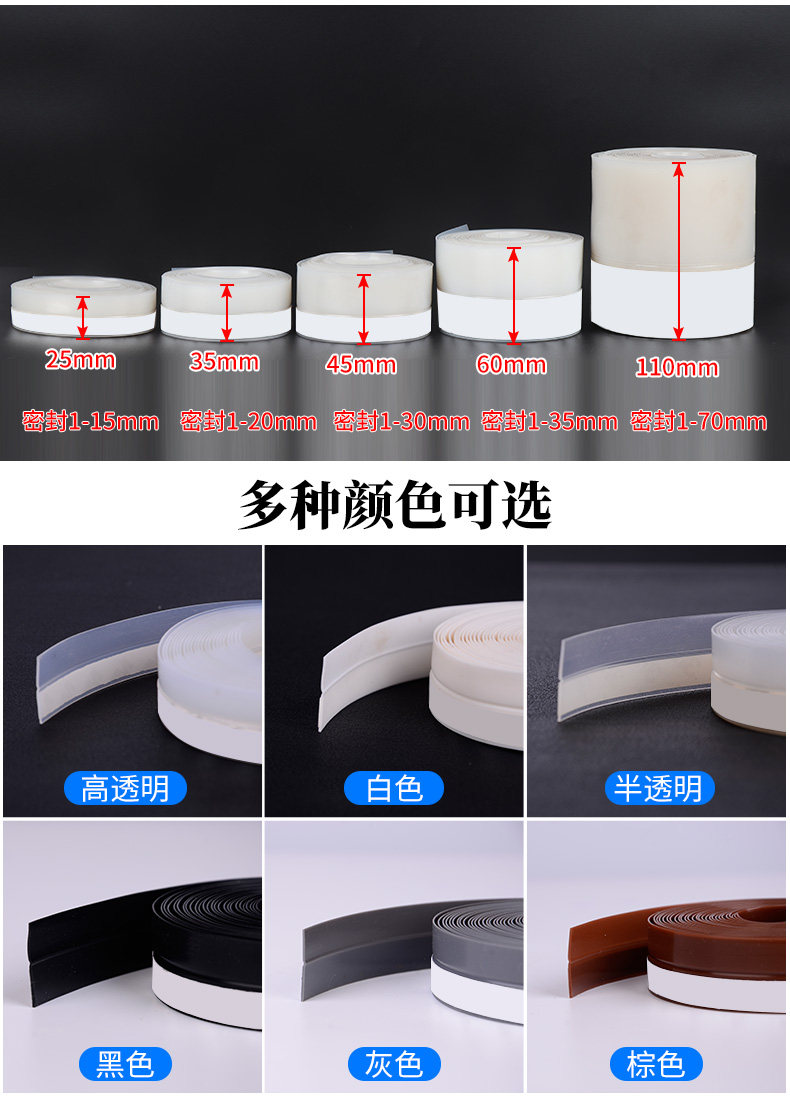 25mm 35mm 45mm 60mm 110mm

密封1-15mm 密封1-20mm 密封1-30mm 密封1-35mm 密封1-70mm

多种颜色可选

高透明

白色

半透明

黑色

灰色

棕色