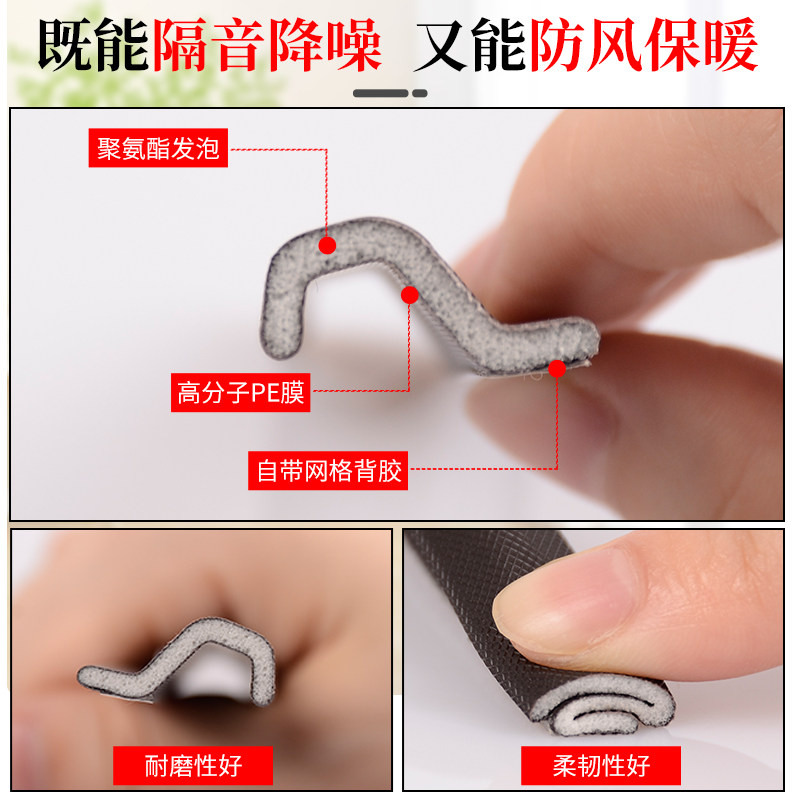 既能隔音降噪 又能防风保暖

聚氨酯发泡

高分子PE膜

自带网格背胶

耐磨性好

柔韧性好