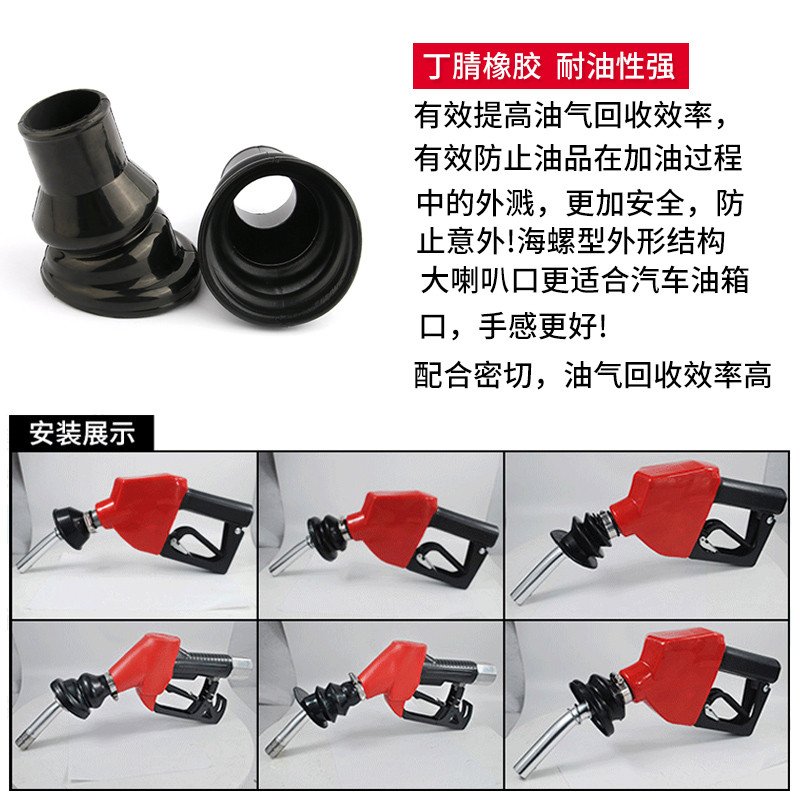 丁腈橡胶 耐油性强

有效提高油气回收效率，有效防止油品在加油过程中的外溅，更加安全，防止意外!海螺型外形结构大喇叭口更适合汽车油箱口，手感更好!

配合密切，油气回收效率高

安装展示